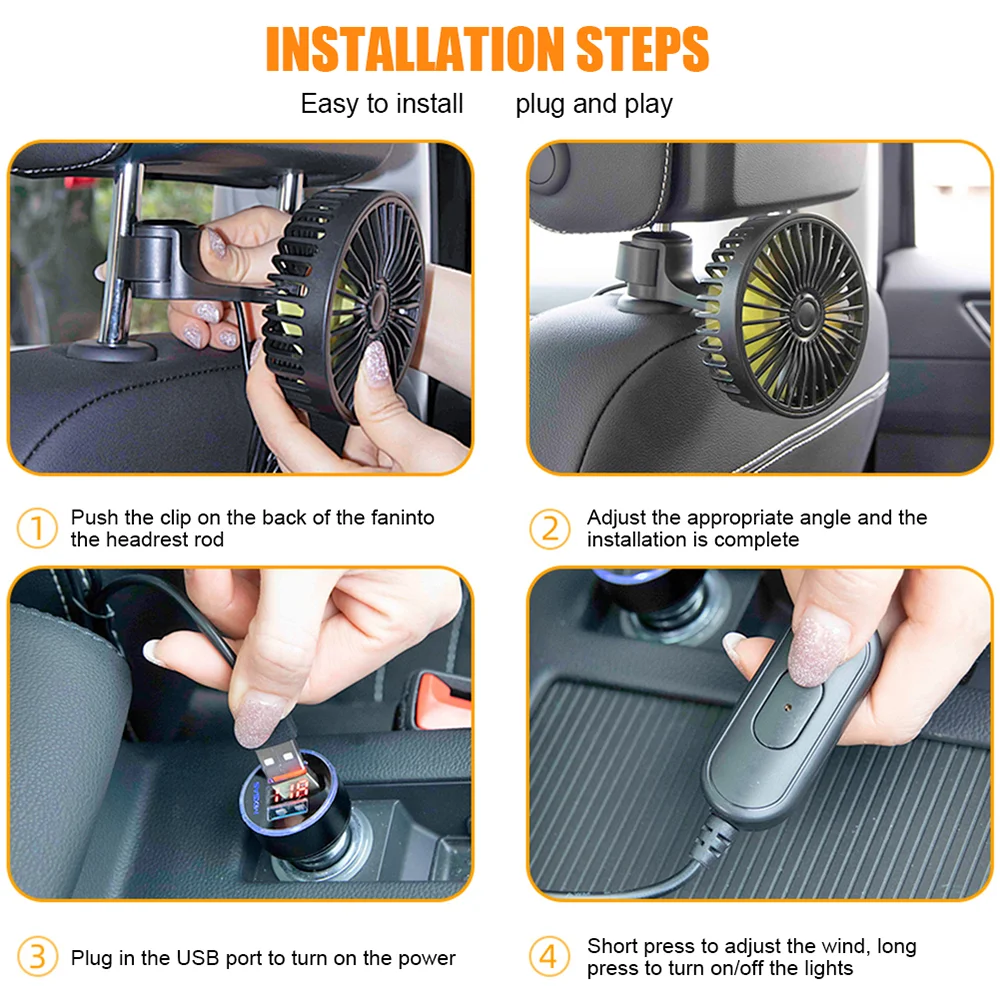 INSTALLATION STEPS

Easy to install plug and play

1 Push the clip on the back of the faninto the headrest rod

2 Adjust the appropriate angle and the installation is complete

3 Plug in the USB port to turn on the power

4 Short press to adjust the wind, long press to turn on/off the lights