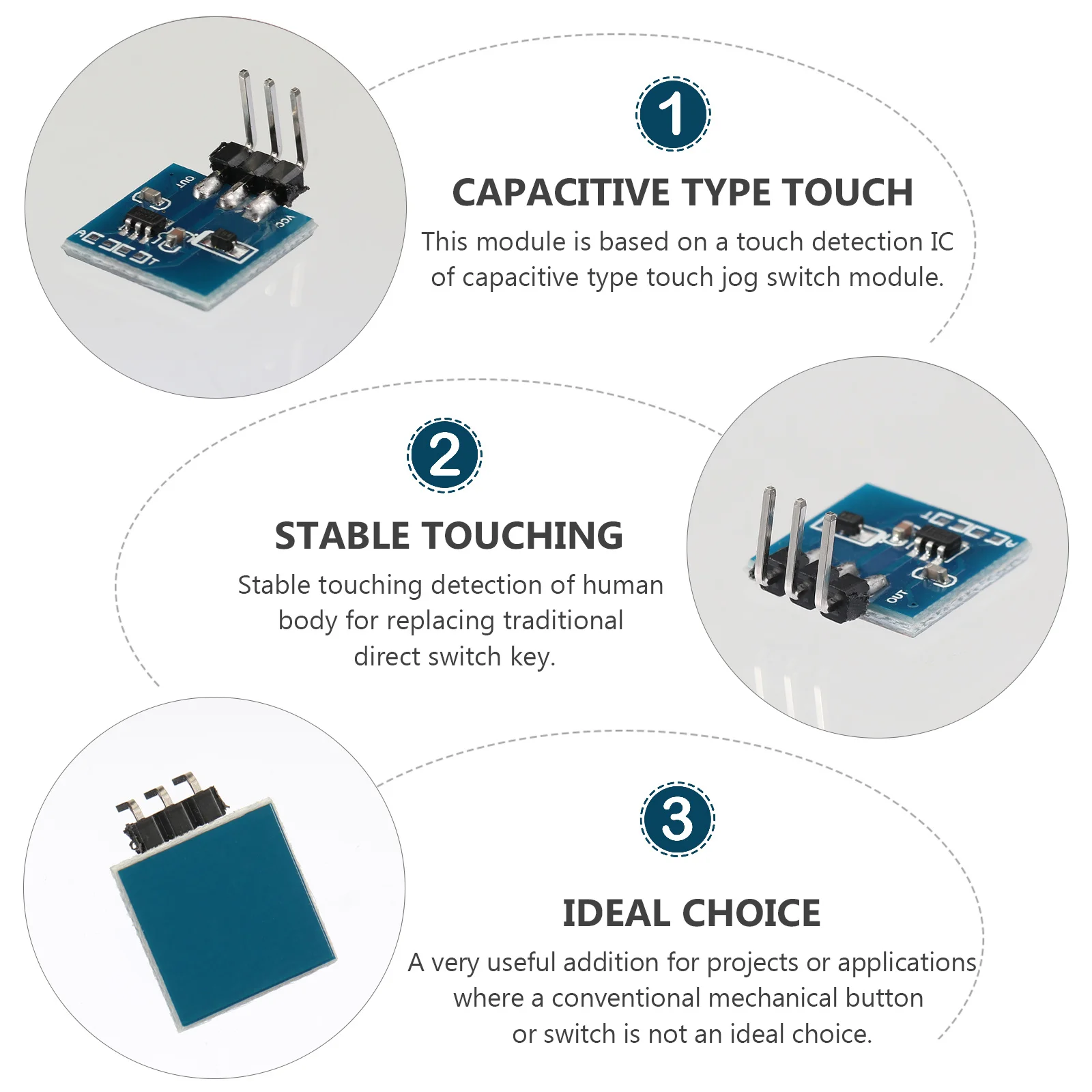 OUT

VCC

1

CAPACITIVE TYPE TOUCH

This module is based on a touch detection IC of capacitive type touch jog switch module.

2

STABLE TOUCHING

Stable touching detection of human body for replacing traditional direct switch key.

OUT

3

IDEAL CHOICE

A very useful addition for projects or applications where a conventional mechanical button or switch is not an ideal choice.