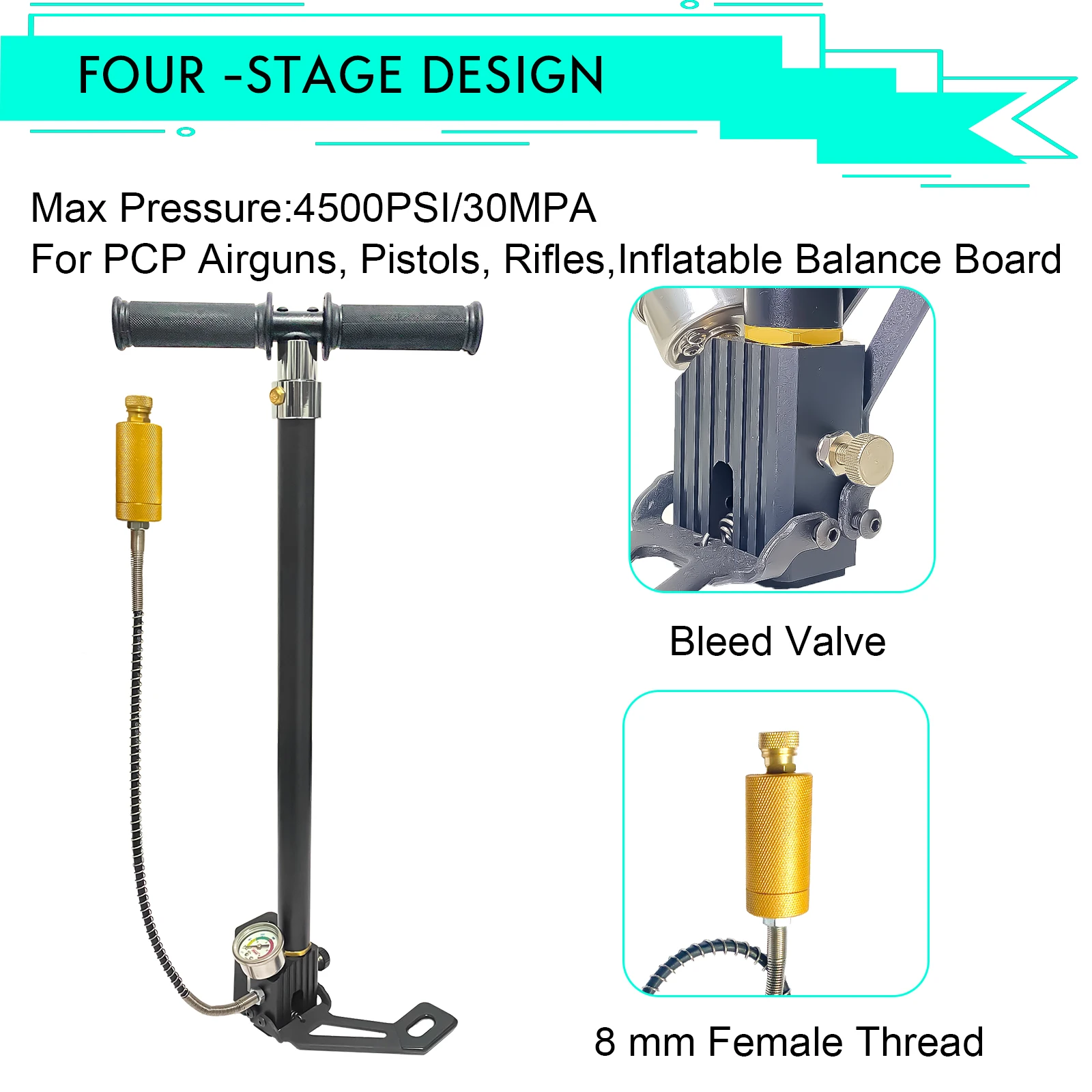 FOUR -STAGE DESIGN

Max Pressure:4500PSI/30MPA
For PCP Airguns, Pistols, Rifles,Inflatable Balance Board

Bleed Valve

8 mm Female Thread