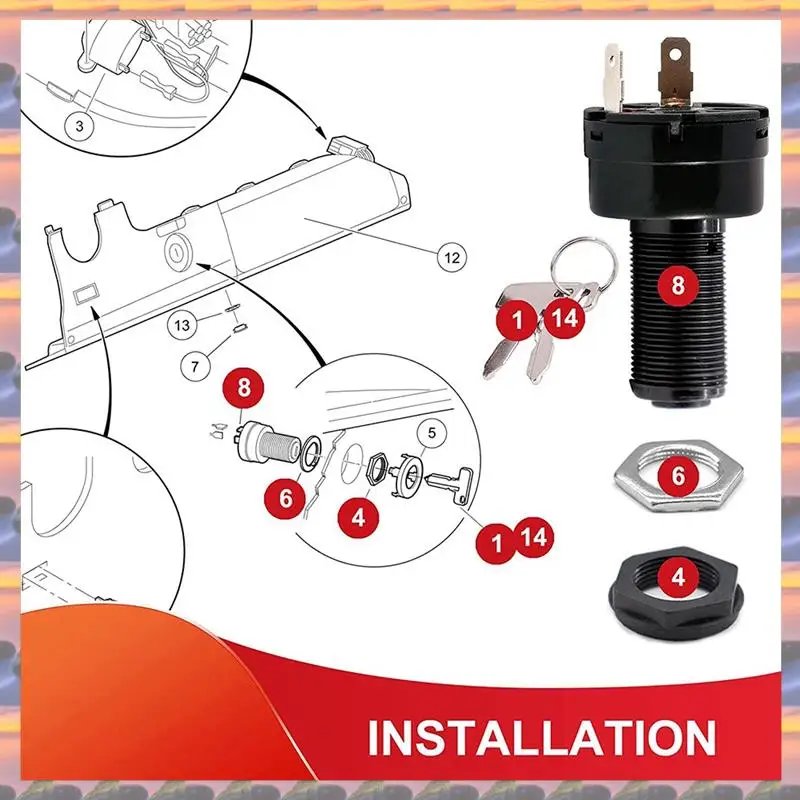 3

12

13

7

8

5

6

4

1 14

8

1 14

6

4

INSTALLATION