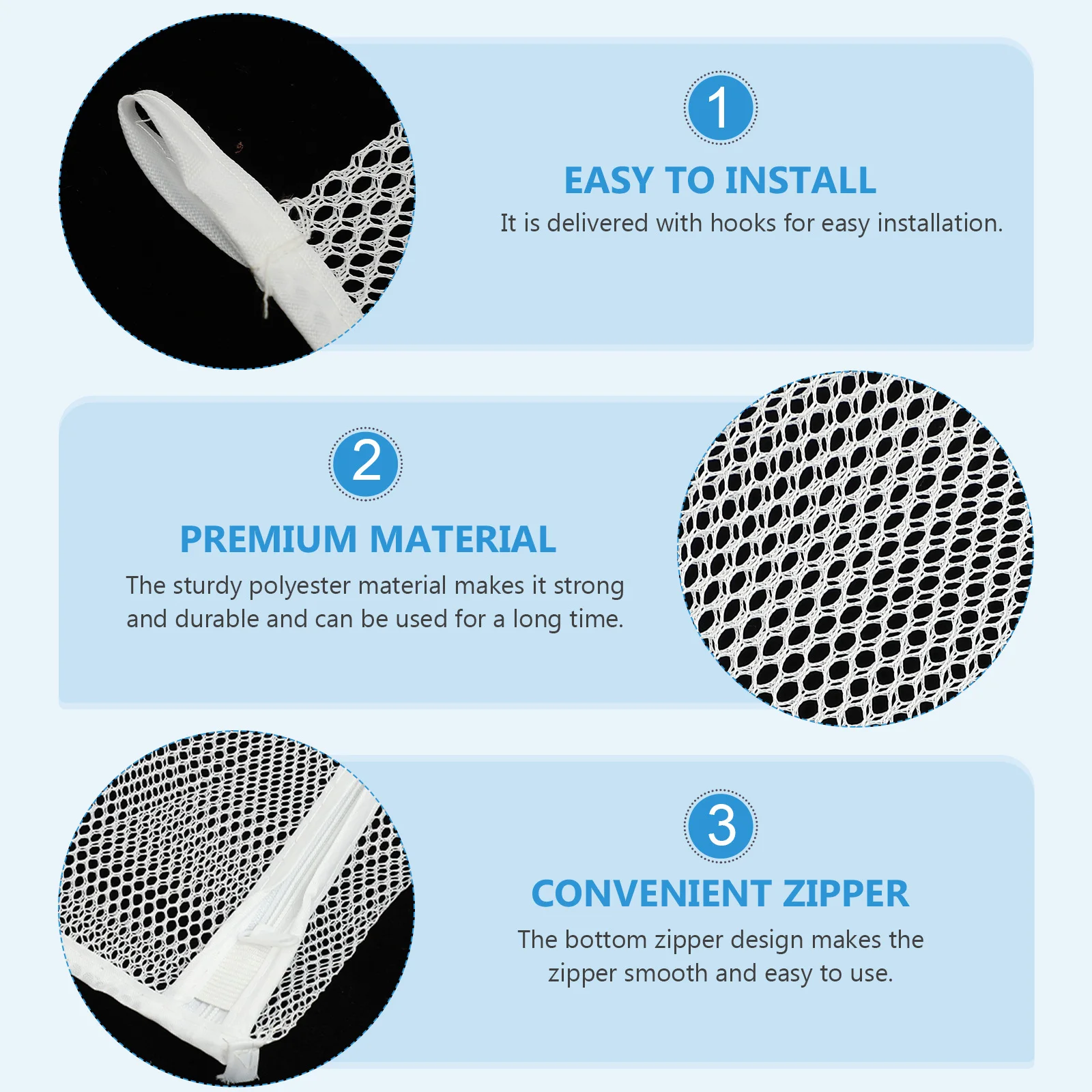 1

EASY TO INSTALL

It is delivered with hooks for easy installation.

2

PREMIUM MATERIAL

The sturdy polyester material makes it strong and durable and can be used for a long time.

3

CONVENIENT ZIPPER

The bottom zipper design makes the zipper smooth and easy to use.