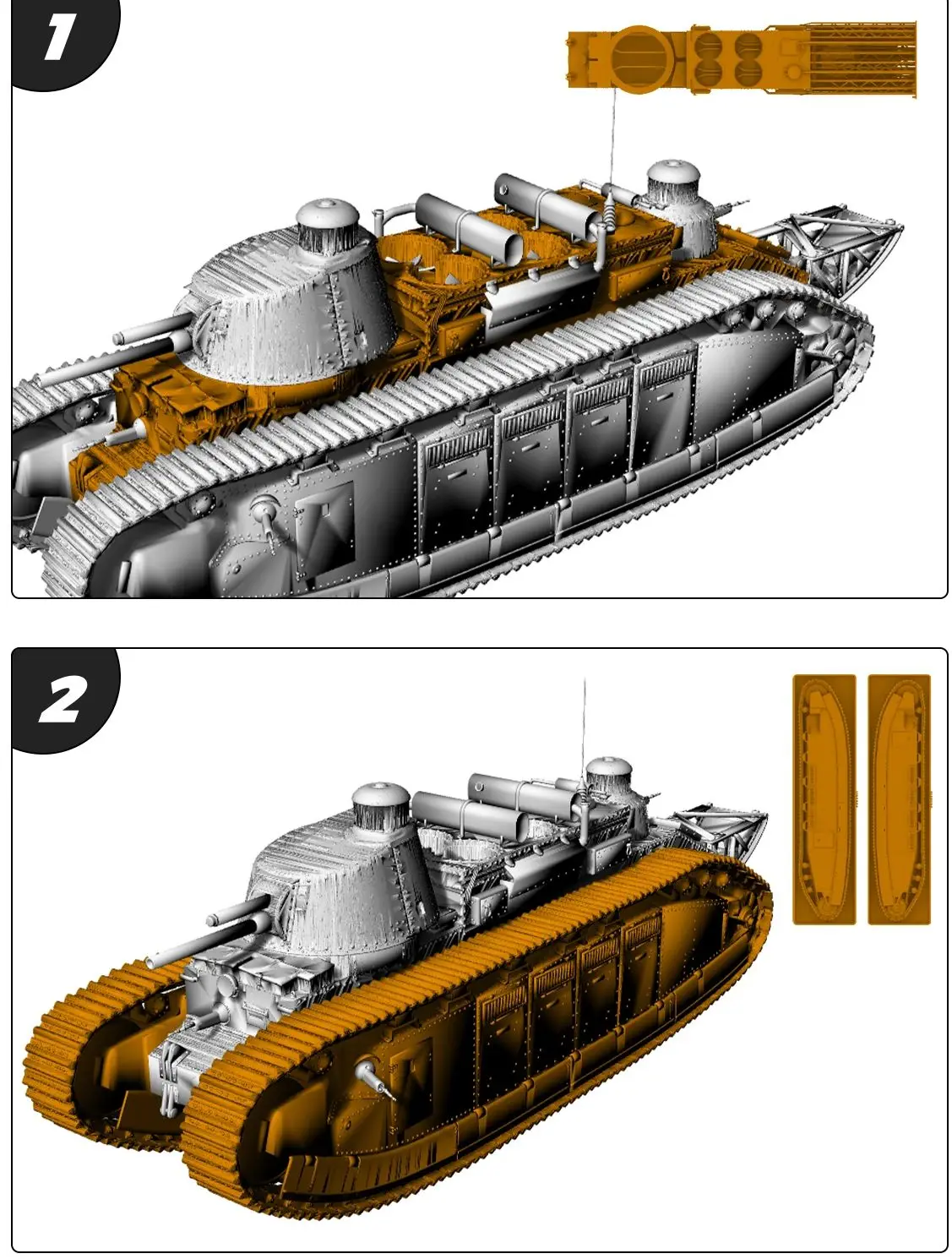 1

2