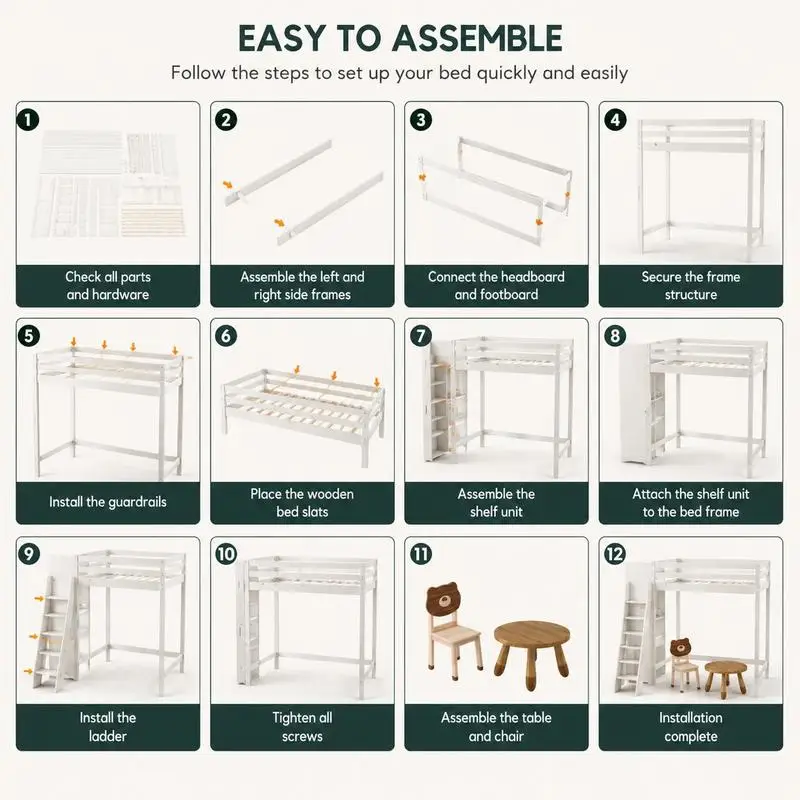 EASY TO ASSEMBLE
Follow the steps to set up your bed quickly and easily

1
Check all parts and hardware

2
Assemble the left and right side frames

3
Connect the headboard and footboard

4
Secure the frame structure

5
Install the guardrails

6
Place the wooden bed slats

7
Assemble the shelf unit

8
Attach the shelf unit to the bed frame

9
Install the ladder

10
Tighten all screws

11
Assemble the table and chair

12
Installation complete