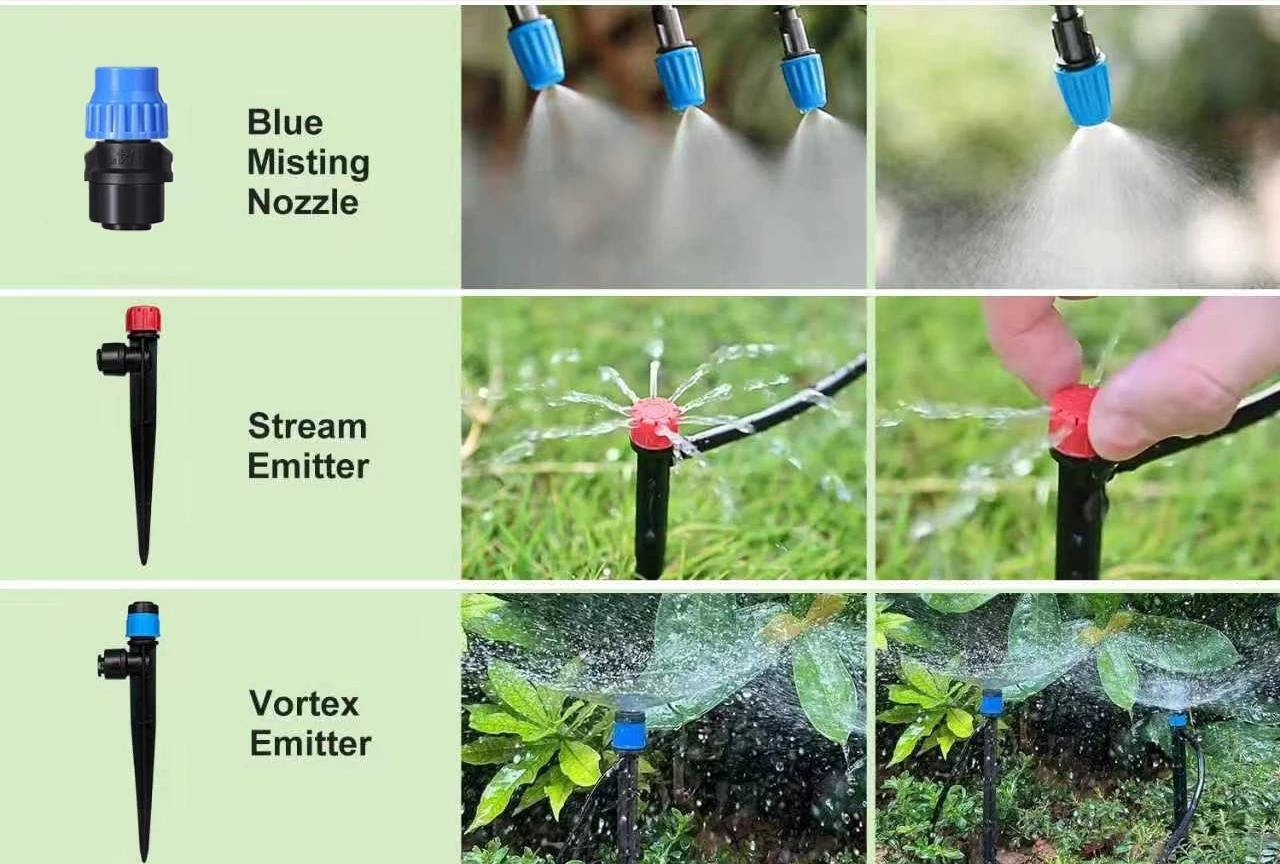 Blue Misting Nozzle

Stream Emitter

Vortex Emitter