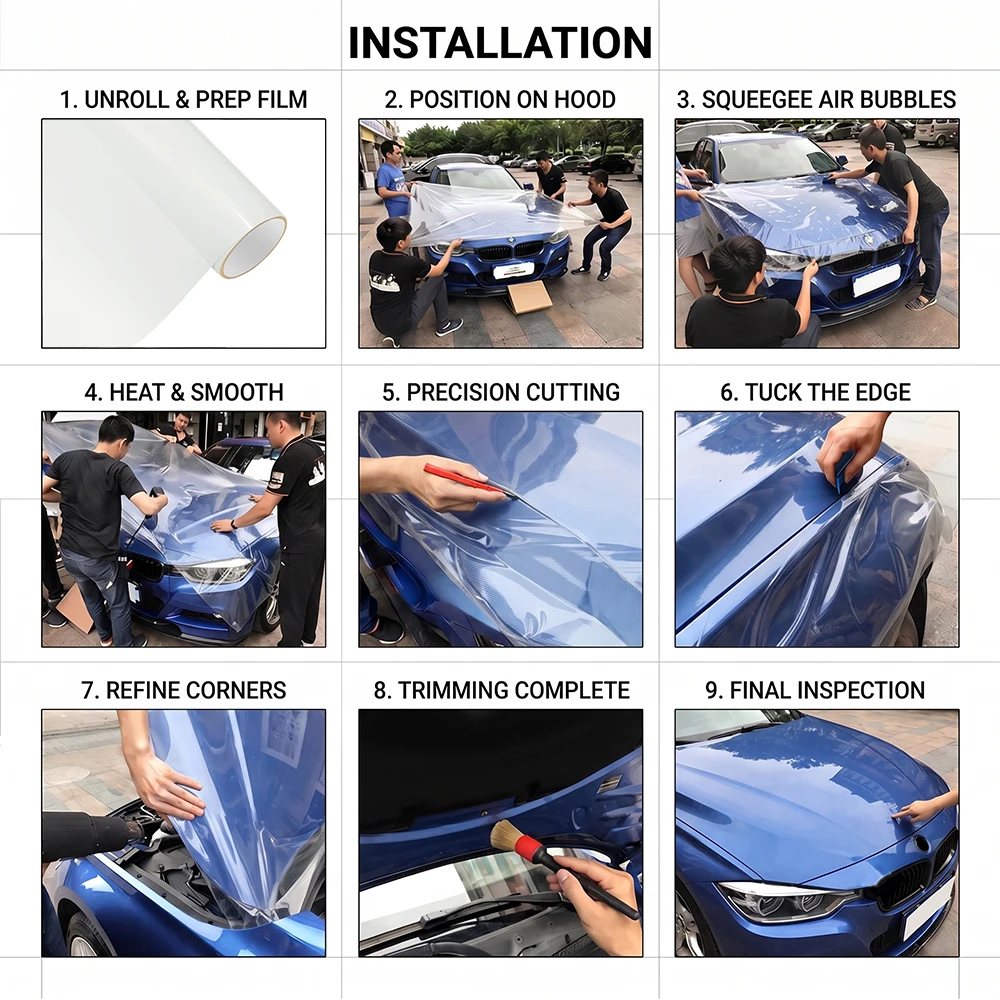 INSTALLATION

1. UNROLL & PREP FILM

2. POSITION ON HOOD

3. SQUEEGEE AIR BUBBLES

4. HEAT & SMOOTH

5. PRECISION CUTTING

6. TUCK THE EDGE

7. REFINE CORNERS

8. TRIMMING COMPLETE

9. FINAL INSPECTION