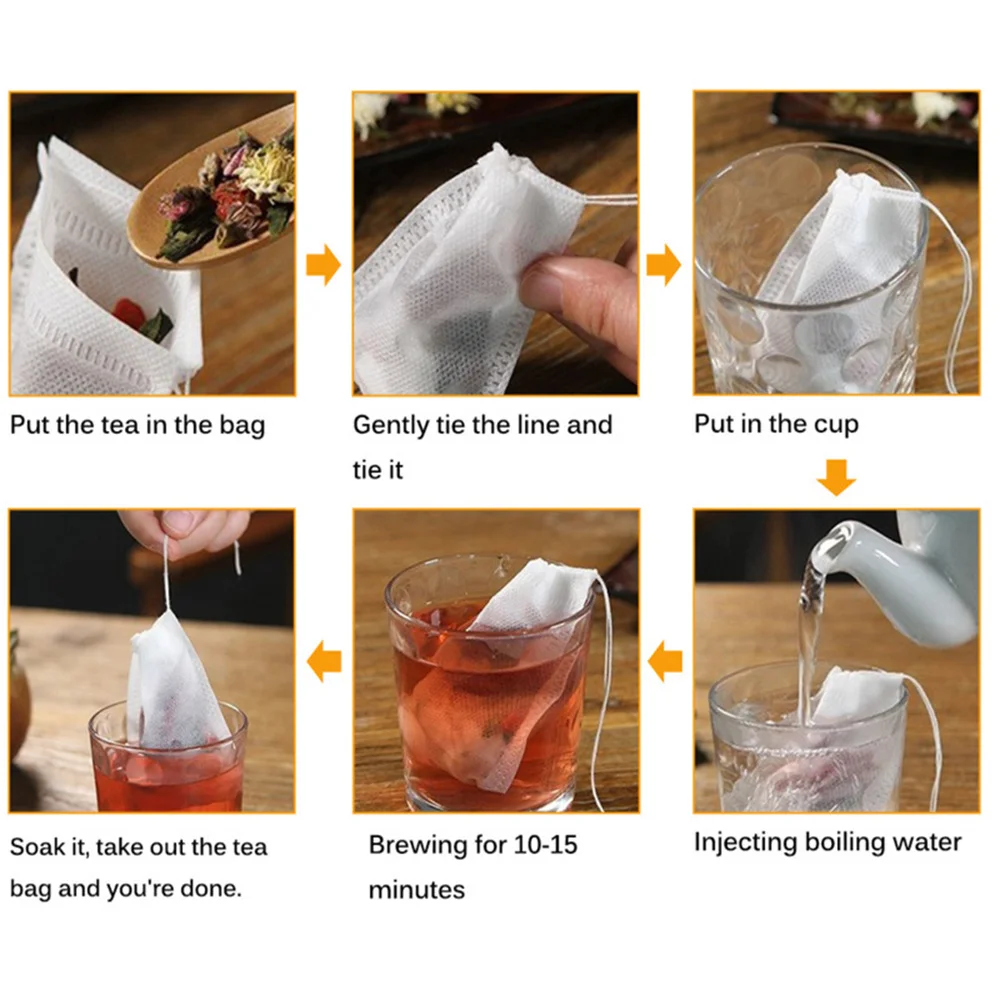 Put the tea in the bag

Gently tie the line and tie it

Put in the cup

Injecting boiling water

Brewing for 10-15 minutes

Soak it, take out the tea bag and you're done.