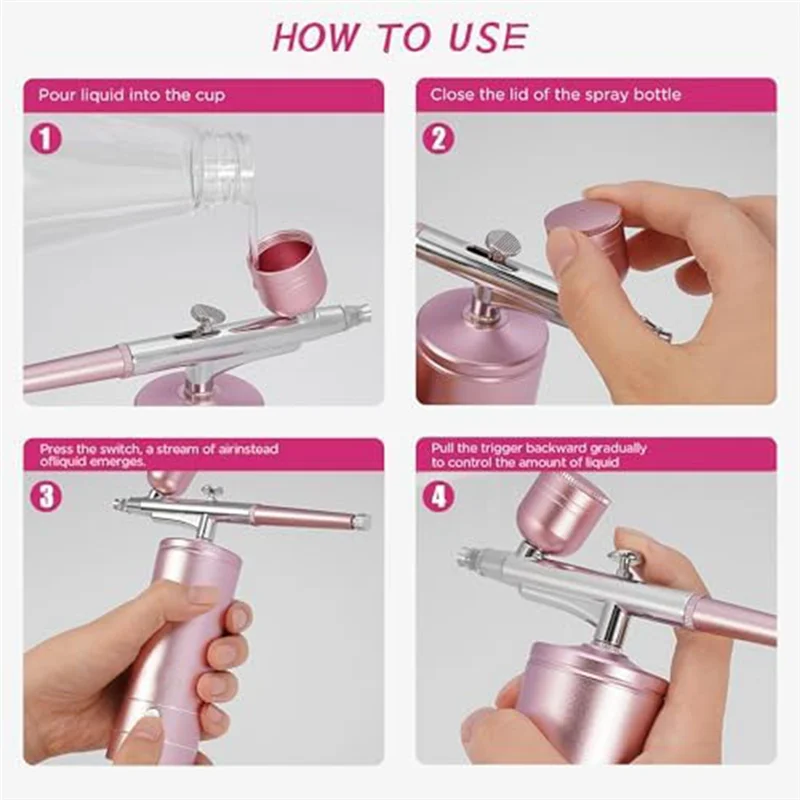 HOW TO USE

Pour liquid into the cup

1

Close the lid of the spray bottle

2

Press the switch, a stream of airinstead ofliquid emerges.

3

Pull the trigger backward gradually to control the amount of liquid

4