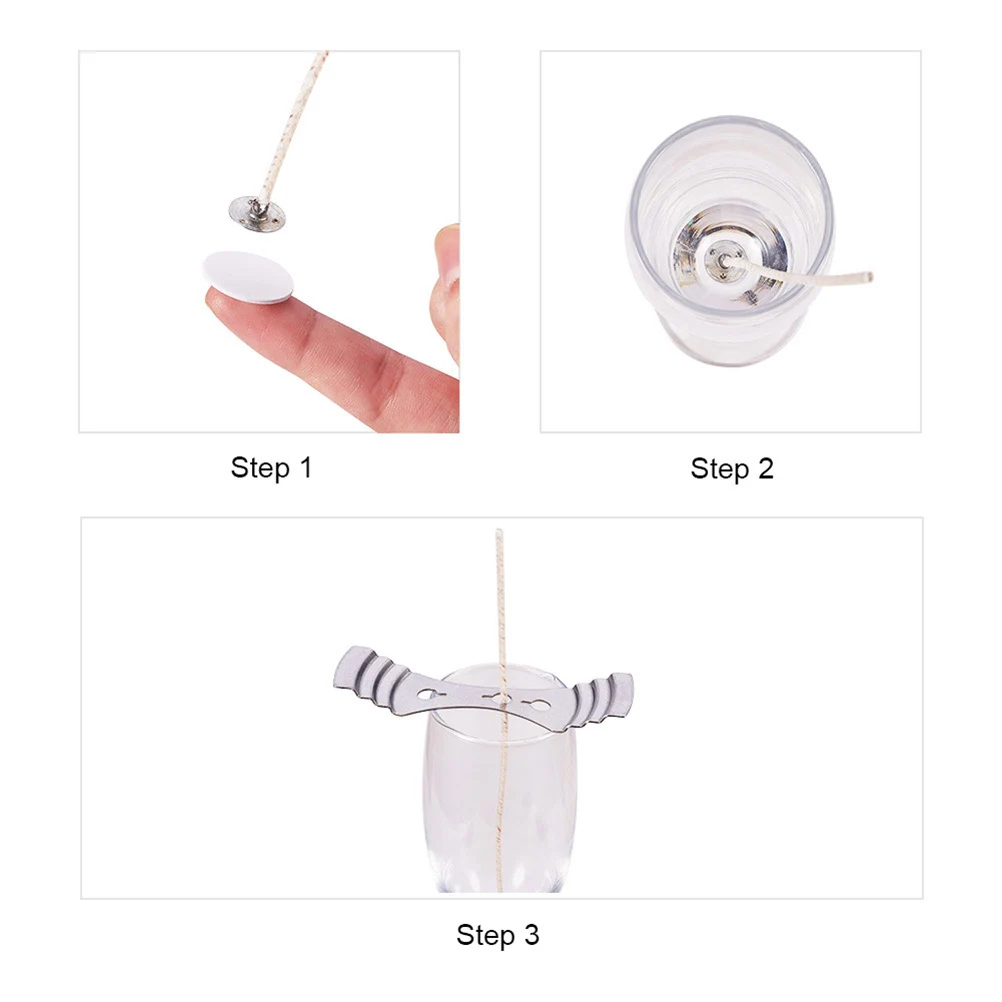 Step 1

Step 2

Step 3