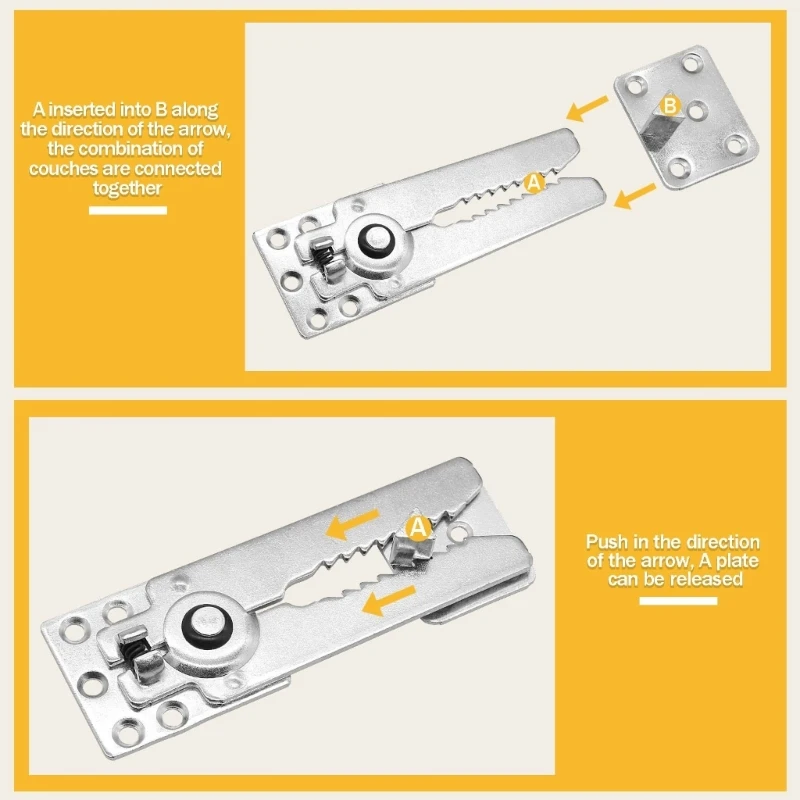 A inserted into B along the direction of the arrow, the combination of couches are connected together

B

A

A

Push in the direction of the arrow, A plate can be released