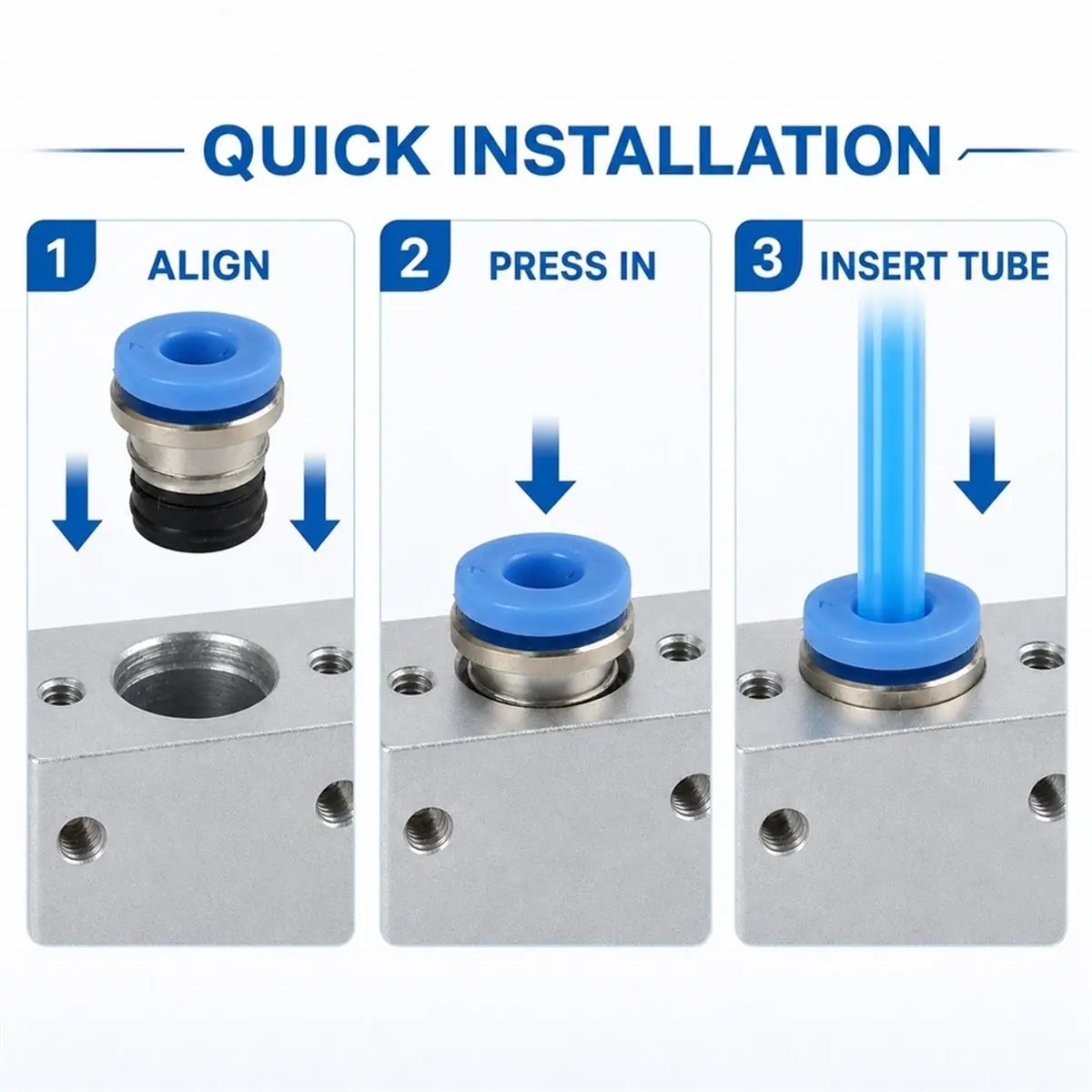 QUICK INSTALLATION

1 ALIGN

2 PRESS IN

3 INSERT TUBE