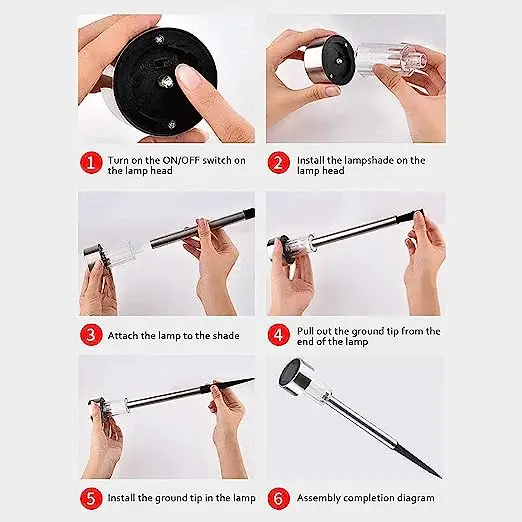 1 Turn on the ON/OFF switch on the lamp head

2 Install the lampshade on the lamp head

3 Attach the lamp to the shade

4 Pull out the ground tip from the end of the lamp

5 Install the ground tip in the lamp

6 Assembly completion diagram