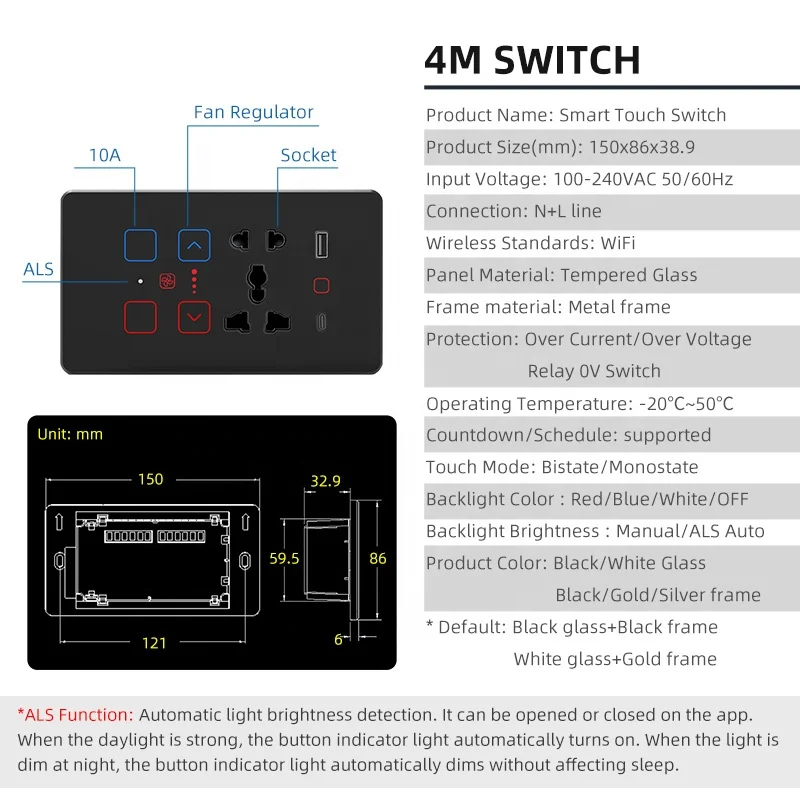 Fan Regulator

10A

Socket

ALS

Unit: mm

150

32.9

59.5

86

121

6

4M SWITCH

Product Name: Smart Touch Switch

Product Size(mm): 150x86x38.9

Input Voltage: 100-240VAC 50/60Hz

Connection: N+L line

Wireless Standards: WiFi

Panel Material: Tempered Glass

Frame material: Metal frame

Protection: Over Current/Over Voltage Relay 0V Switch

Operating Temperature: -20°C~50°C

Countdown/Schedule: supported

Touch Mode: Bistate/Monostate

Backlight Color : Red/Blue/White/OFF

Backlight Brightness : Manual/ALS Auto

Product Color: Black/White Glass Black/Gold/Silver frame

* Default: Black glass+Black frame White glass+Gold frame

*ALS Function: Automatic light brightness detection. It can be opened or closed on the app. When the daylight is strong, the button indicator light automatically turns on. When the light is dim at night, the button indicator light automatically dims without affecting sleep.