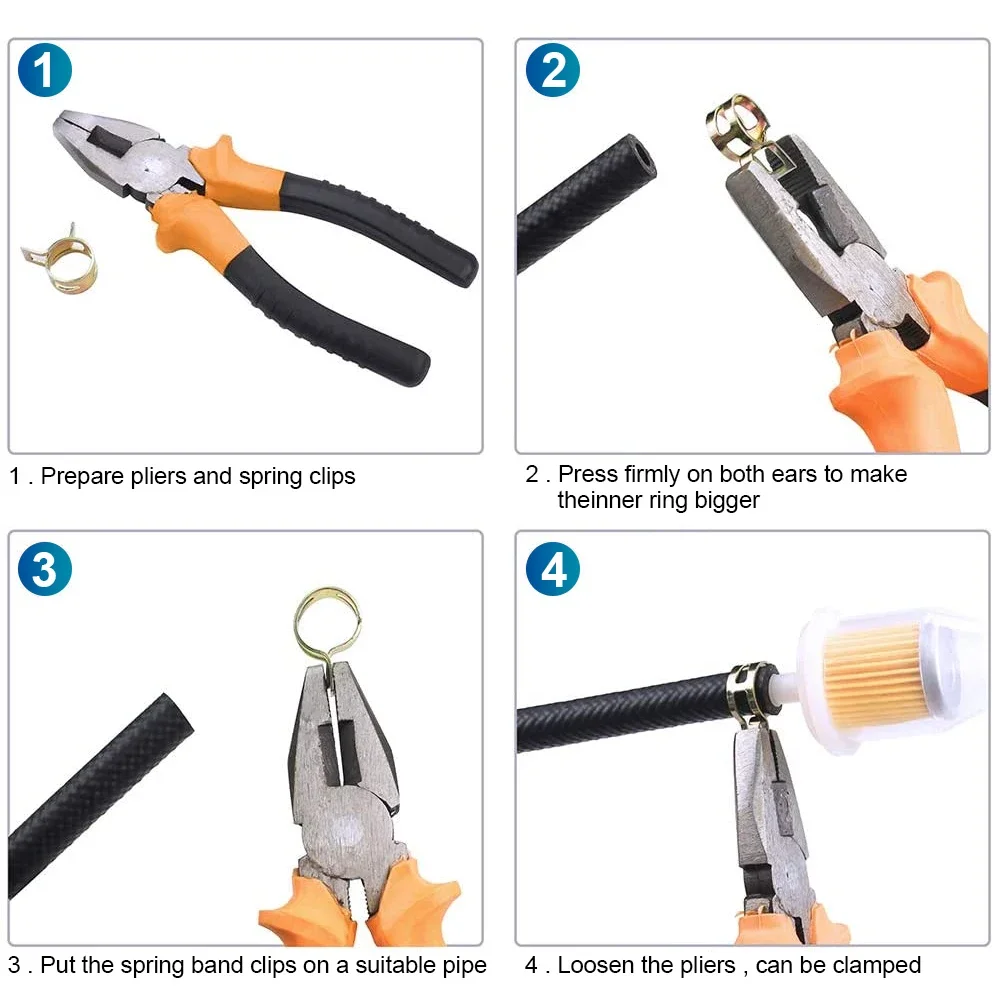 1

1 . Prepare pliers and spring clips

2

2 . Press firmly on both ears to make theinner ring bigger

3

3 . Put the spring band clips on a suitable pipe

4

4 . Loosen the pliers , can be clamped