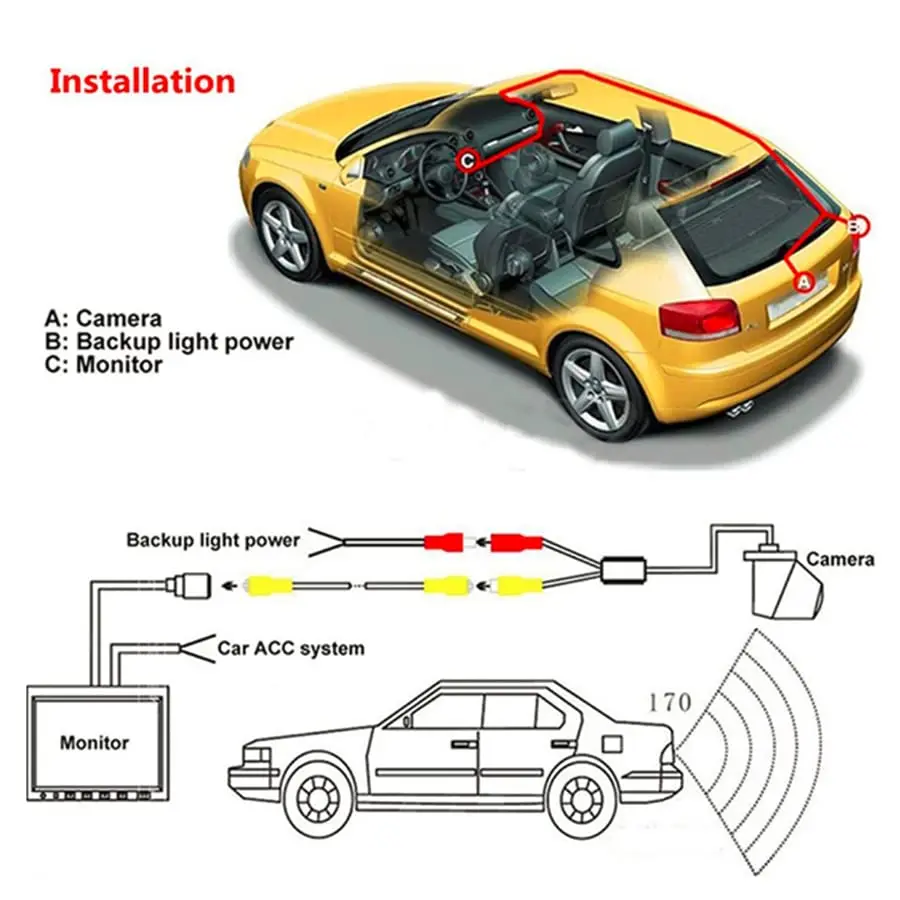 Installation

C

B

A

A: Camera
B: Backup light power
C: Monitor

Backup light power

Camera

Car ACC system

Monitor

170