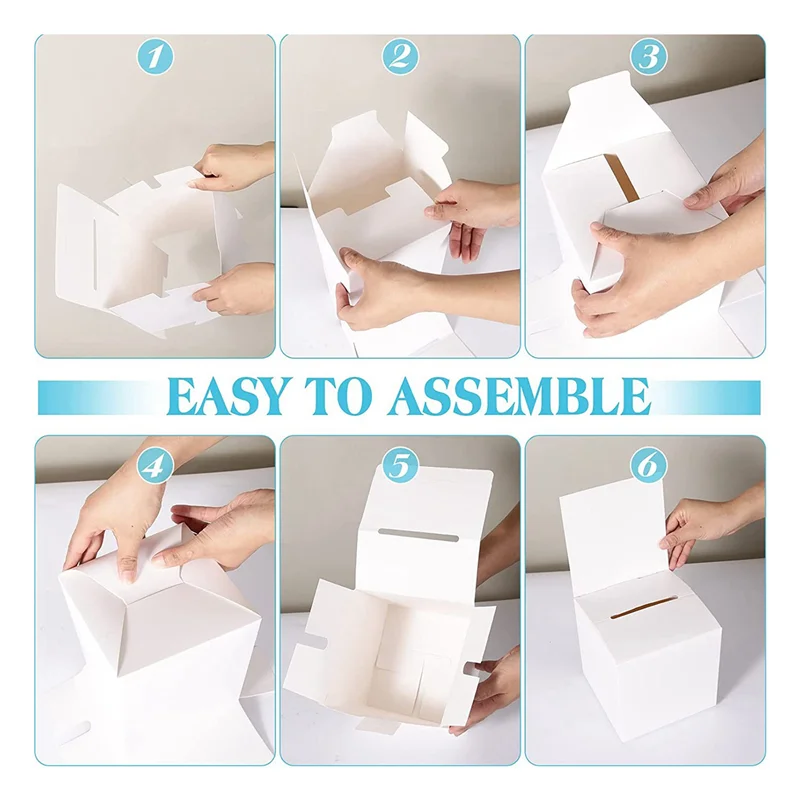 1

2

3

EASY TO ASSEMBLE

4

5

6