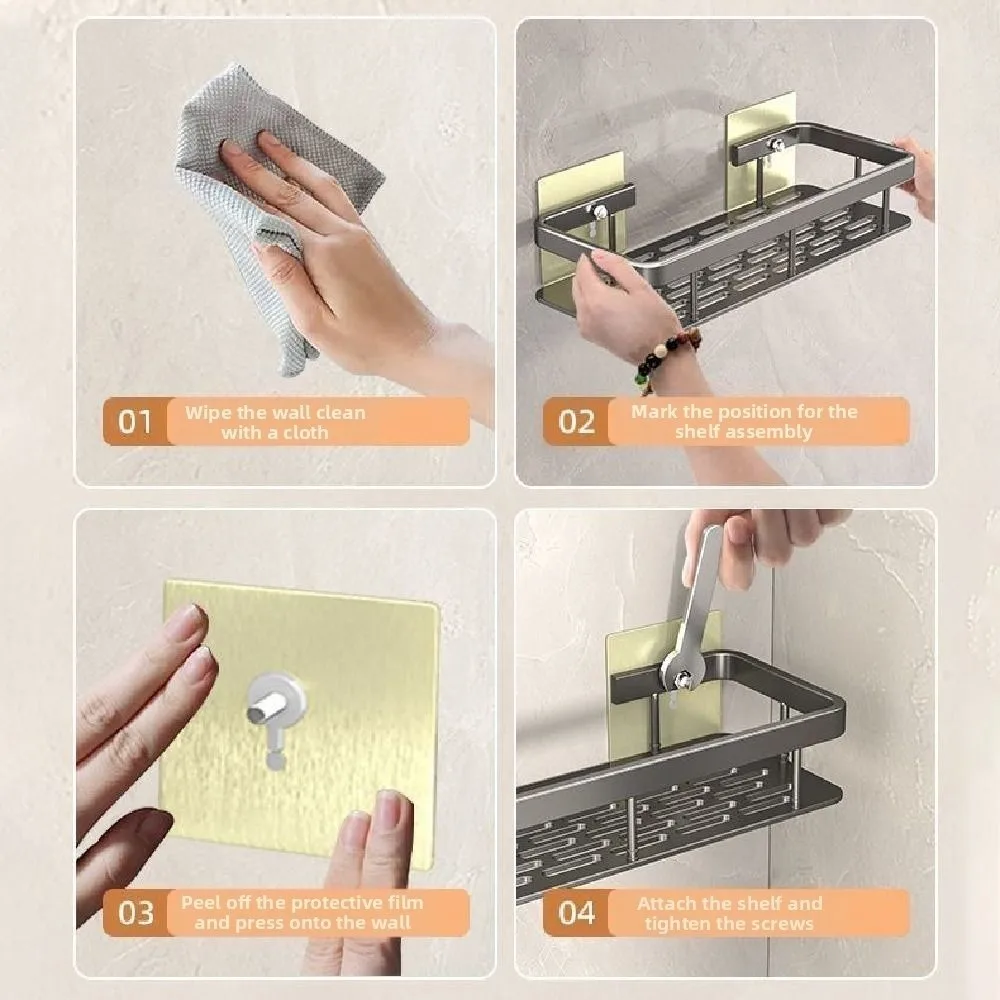 01 Wipe the wall clean with a cloth

02 Mark the position for the shelf assembly

03 Peel off the protective film and press onto the wall

04 Attach the shelf and tighten the screws