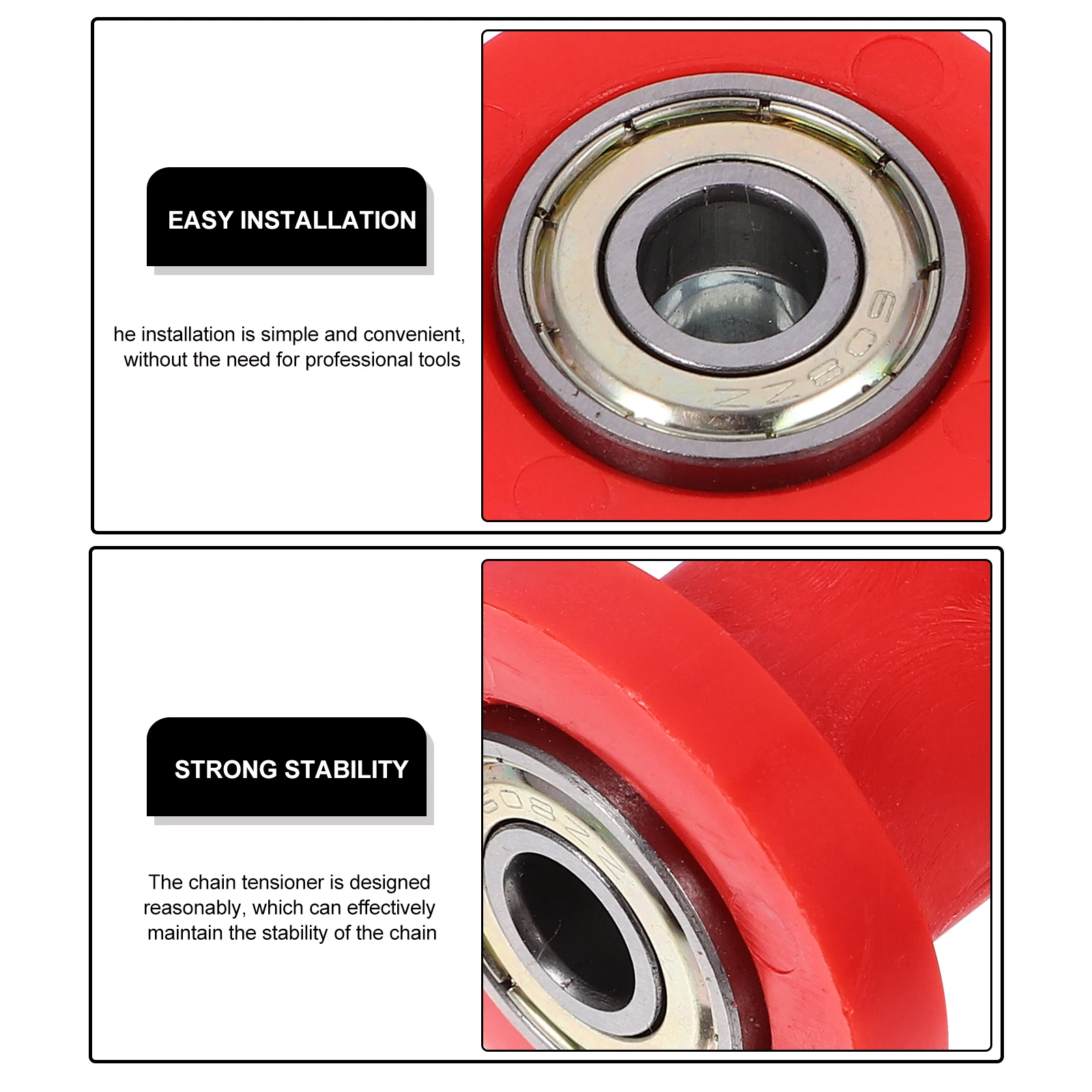 EASY INSTALLATION

he installation is simple and convenient, without the need for professional tools

608ZZ

STRONG STABILITY

The chain tensioner is designed reasonably, which can effectively maintain the stability of the chain

608ZZ