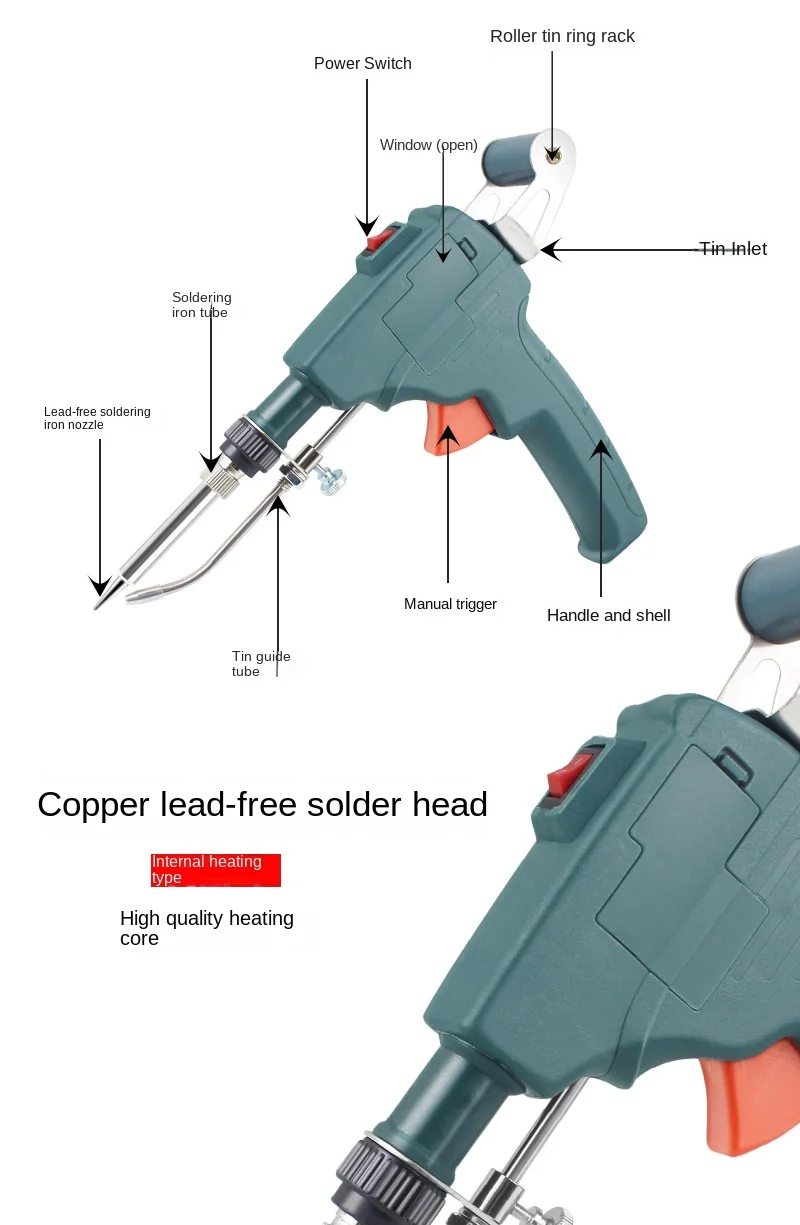 Roller tin ring rack

Power Switch

Window (open)

Tin Inlet

Soldering iron tube

Lead-free soldering iron nozzle

Manual trigger

Handle and shell

Tin guide tube

Copper lead-free solder head

Internal heating type

High quality heating core