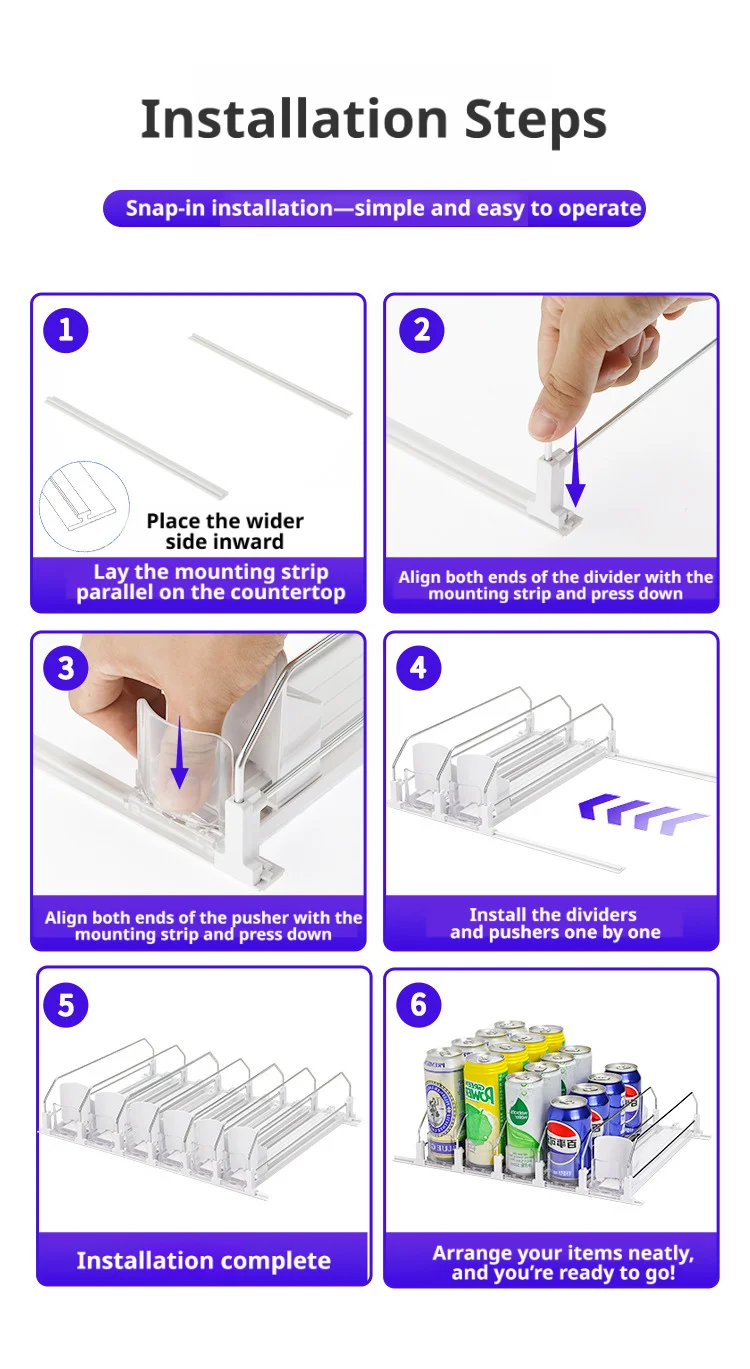 Installation Steps

Snap-in installation—simple and easy to operate

1

Place the wider side inward

Lay the mounting strip parallel on the countertop

2

Align both ends of the divider with the mounting strip and press down

3

Align both ends of the pusher with the mounting strip and press down

4

Install the dividers and pushers one by one

5

Installation complete

6

Arrange your items neatly, and you're ready to go!