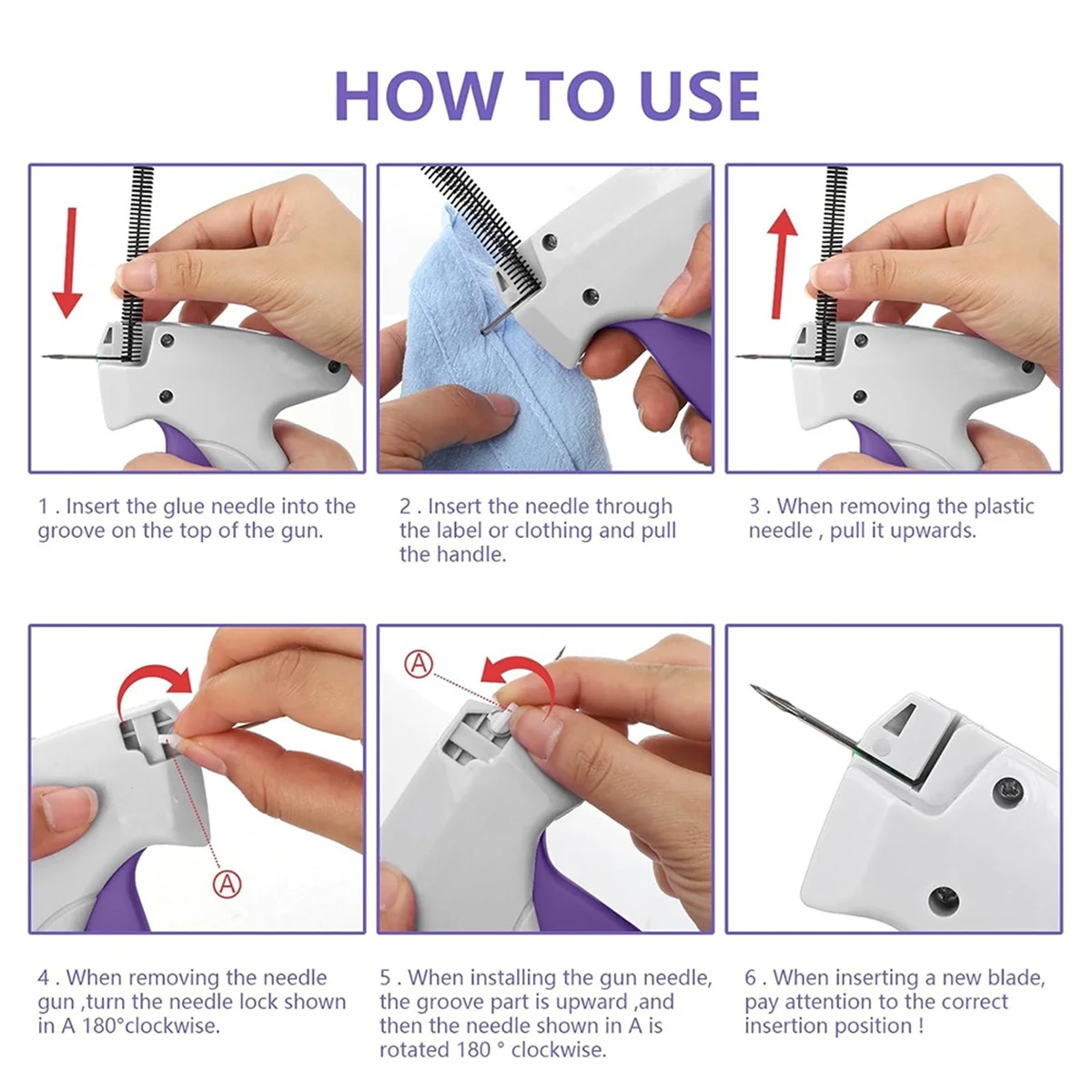 HOW TO USE

1 . Insert the glue needle into the groove on the top of the gun.

2 . Insert the needle through the label or clothing and pull the handle.

3 . When removing the plastic needle , pull it upwards.

A

A

4 . When removing the needle gun ,turn the needle lock shown in A 180°clockwise.

5 . When installing the gun needle, the groove part is upward ,and then the needle shown in A is rotated 180 ° clockwise.

6 . When inserting a new blade, pay attention to the correct insertion position !