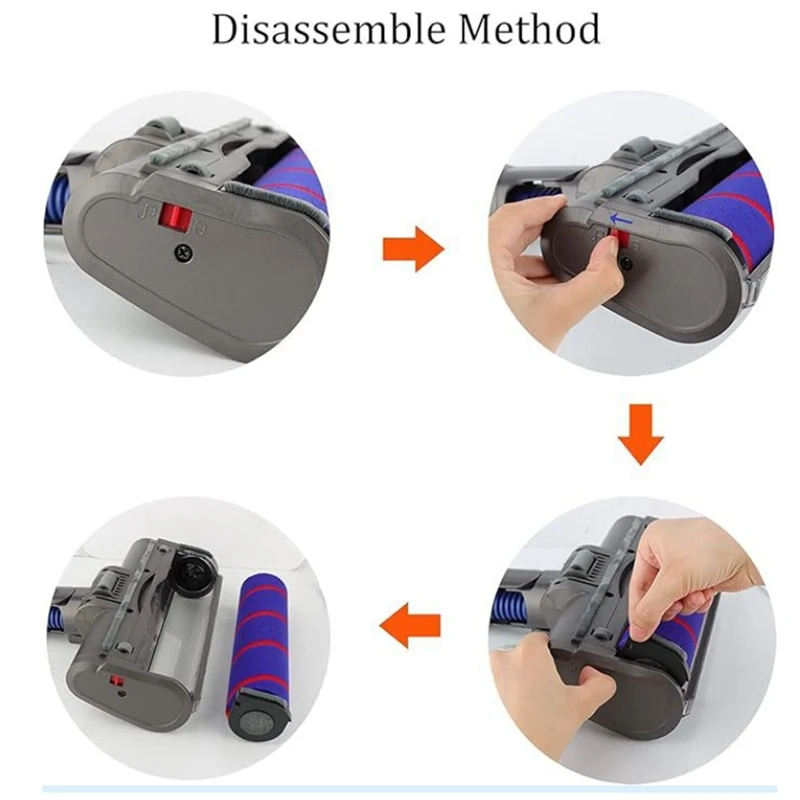 Disassemble Method