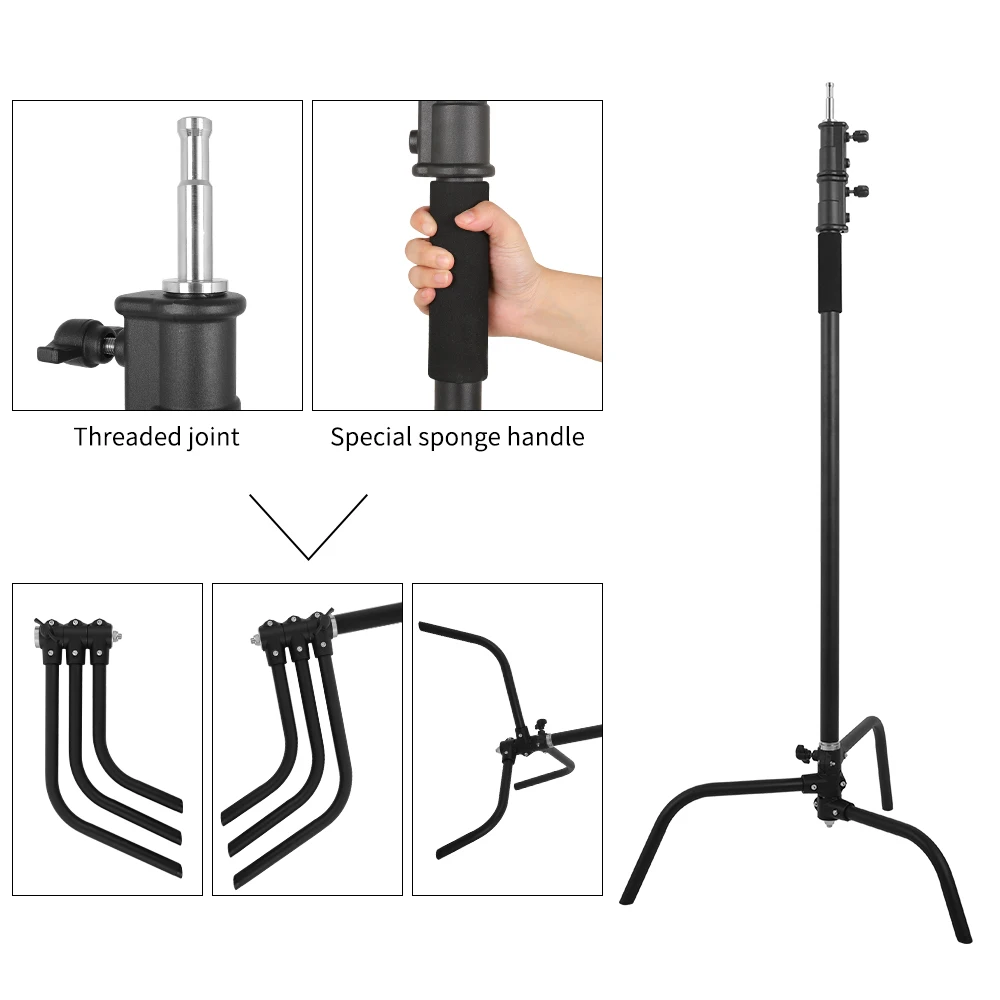 Threaded joint

Special sponge handle