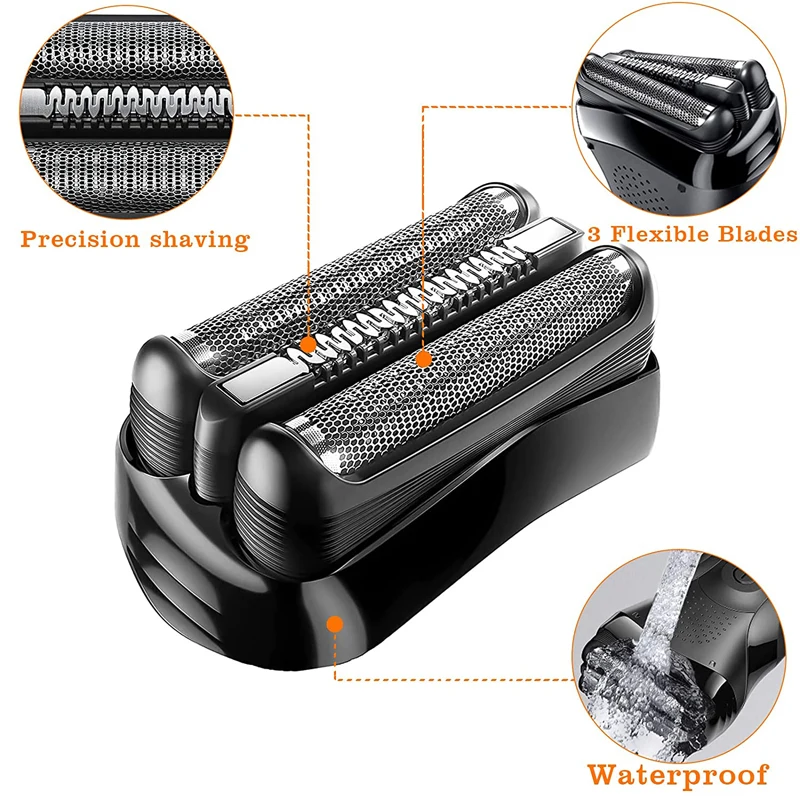 Precision shaving

3 Flexible Blades

Waterproof