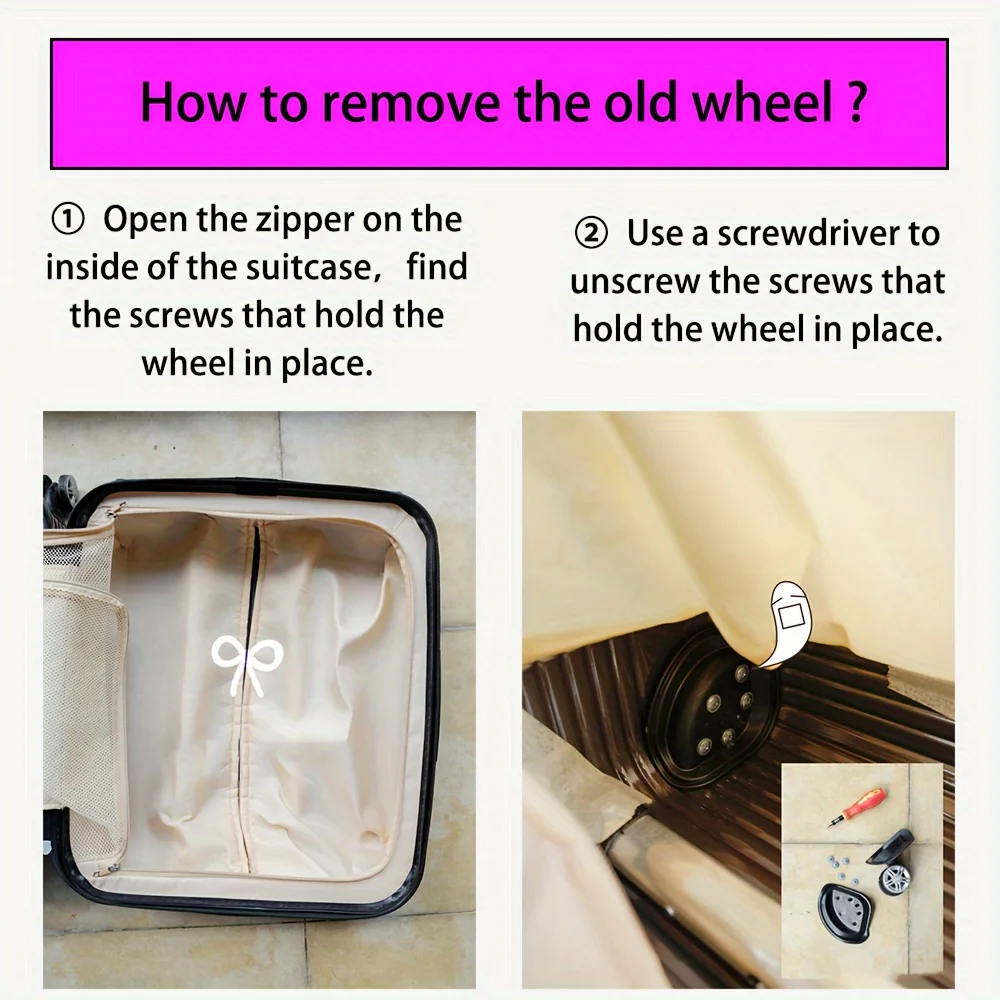 How to remove the old wheel ?

① Open the zipper on the inside of the suitcase， find the screws that hold the wheel in place.

② Use a screwdriver to unscrew the screws that hold the wheel in place.