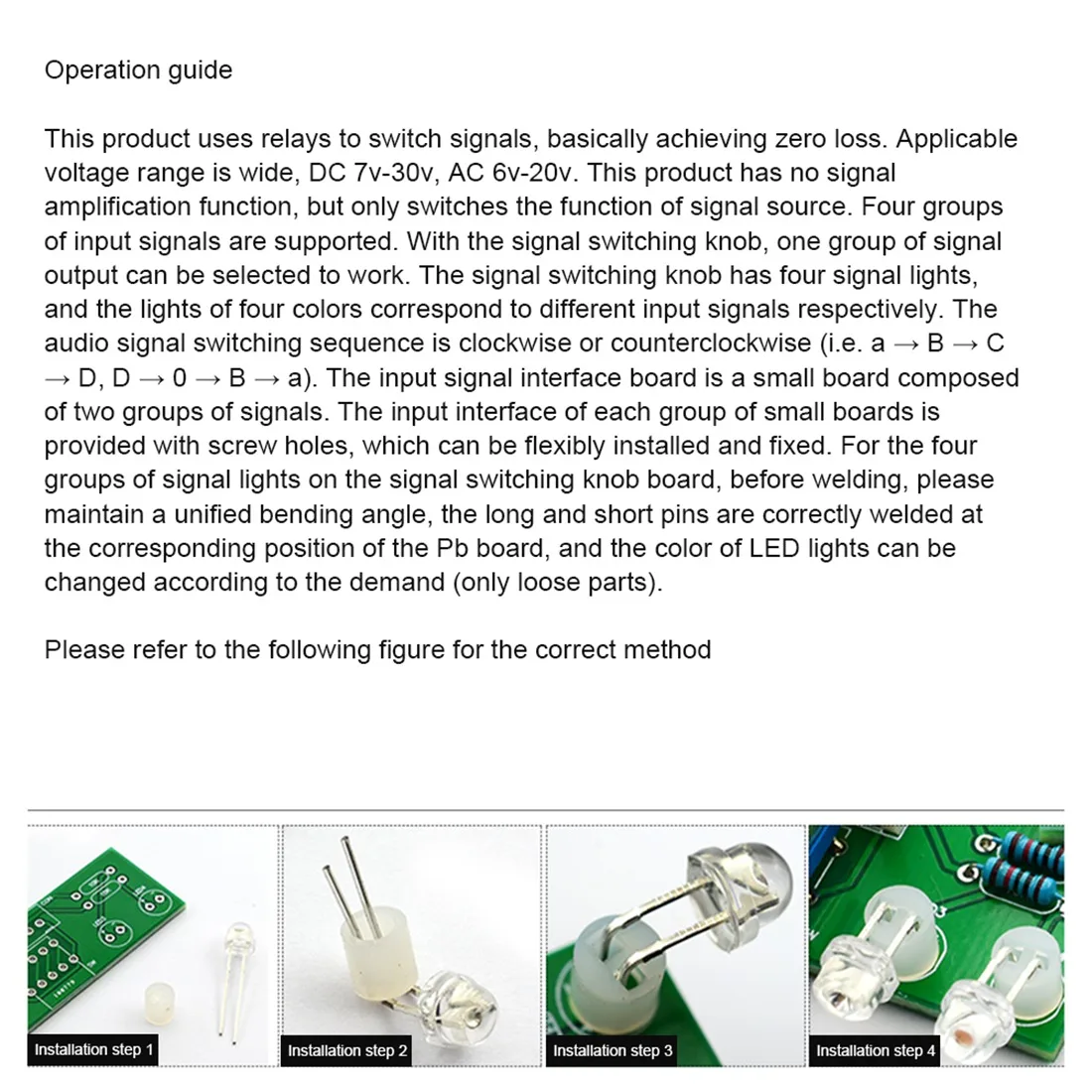 Operation guide

This product uses relays to switch signals, basically achieving zero loss. Applicable voltage range is wide, DC 7v-30v, AC 6v-20v. This product has no signal amplification function, but only switches the function of signal source. Four groups of input signals are supported. With the signal switching knob, one group of signal output can be selected to work. The signal switching knob has four signal lights, and the lights of four colors correspond to different input signals respectively. The audio signal switching sequence is clockwise or counterclockwise (i.e. a → B → C → D, D → 0 → B → a). The input signal interface board is a small board composed of two groups of signals. The input interface of each group of small boards is provided with screw holes, which can be flexibly installed and fixed. For the four groups of signal lights on the signal switching knob board, before welding, please maintain a unified bending angle, the long and short pins are correctly welded at the corresponding position of the Pb board, and the color of LED lights can be changed according to the demand (only loose parts).

Please refer to the following figure for the correct method

Installation step 1

Installation step 2

Installation step 3

Installation step 4