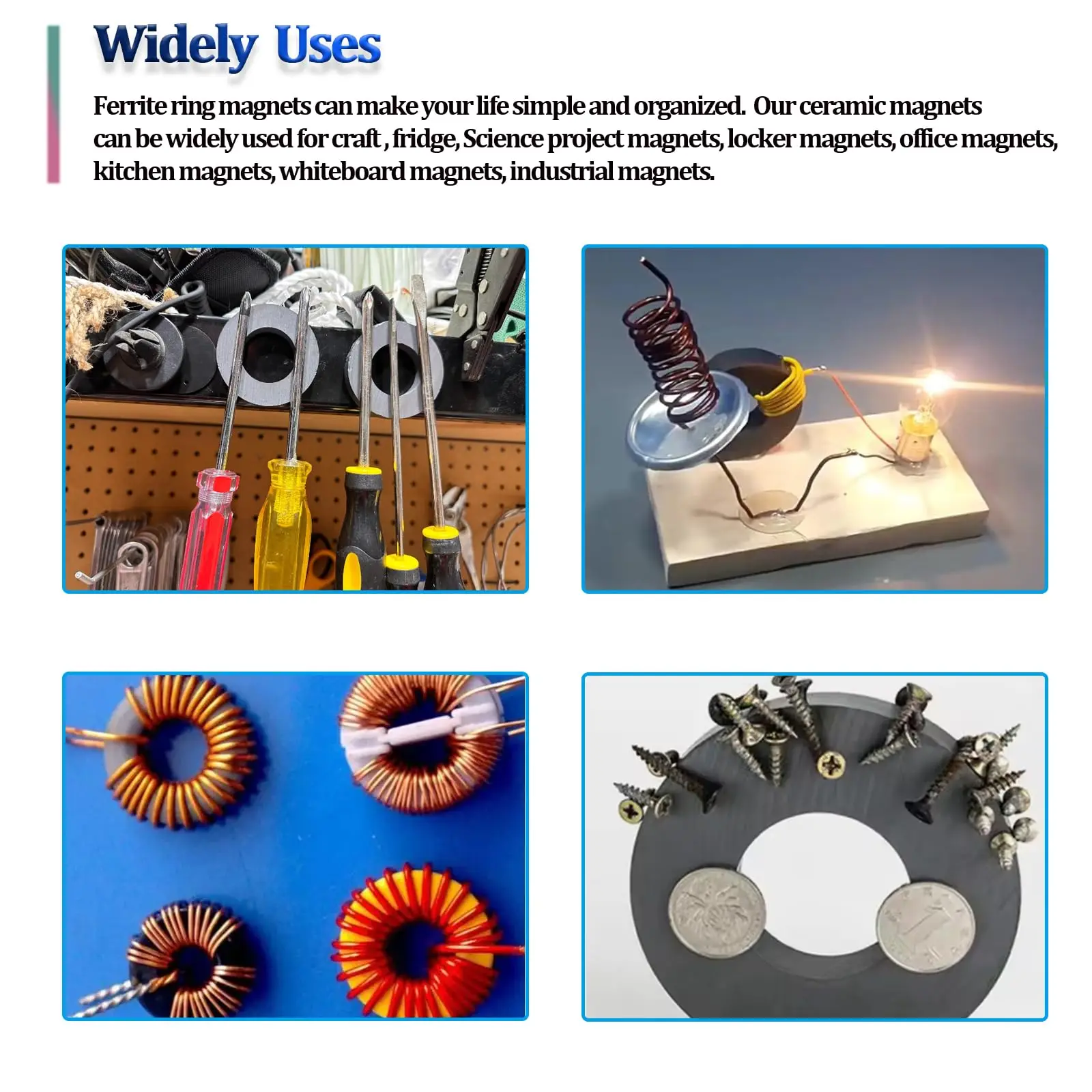 Widely Uses

Ferrite ring magnets can make your life simple and organized. Our ceramic magnets can be widely used for craft , fridge, Science project magnets, locker magnets, office magnets, kitchen magnets, whiteboard magnets, industrial magnets.