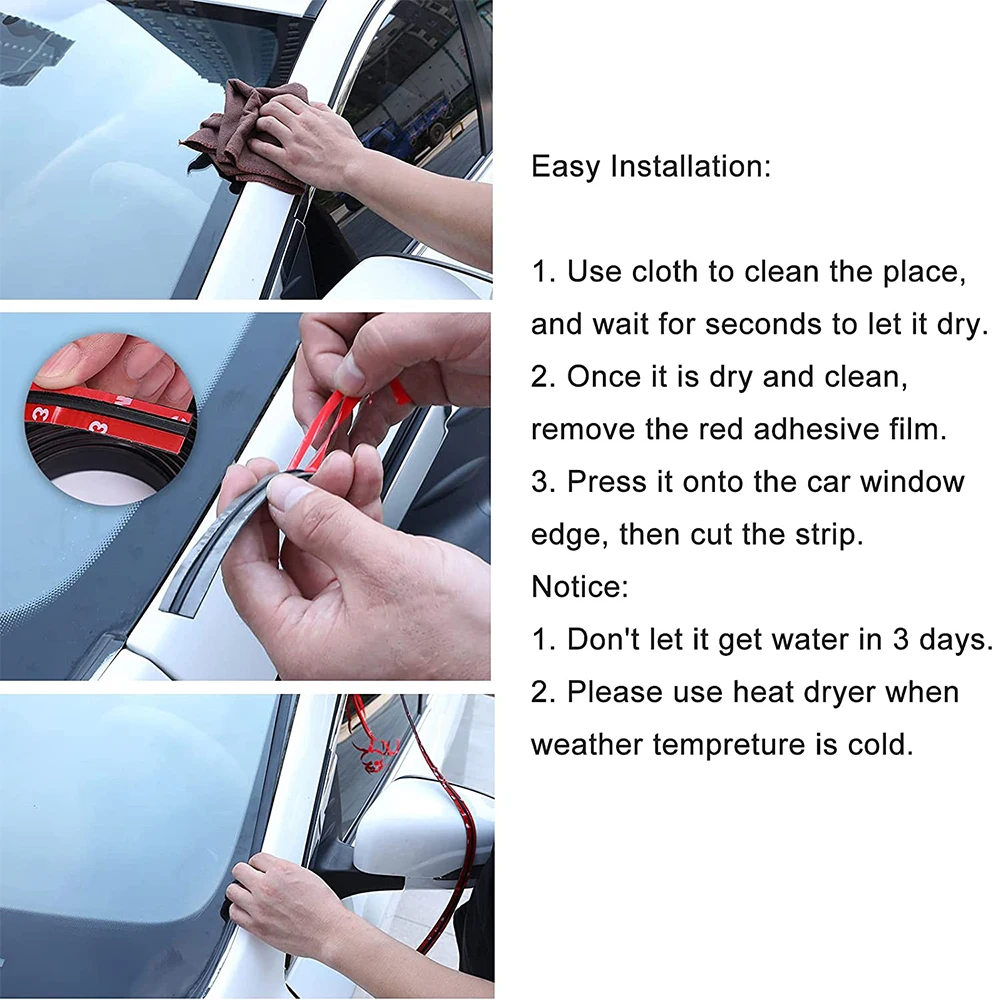 Easy Installation:

1. Use cloth to clean the place, and wait for seconds to let it dry.
2. Once it is dry and clean, remove the red adhesive film.
3. Press it onto the car window edge, then cut the strip.
Notice:
1. Don't let it get water in 3 days.
2. Please use heat dryer when weather tempreture is cold.