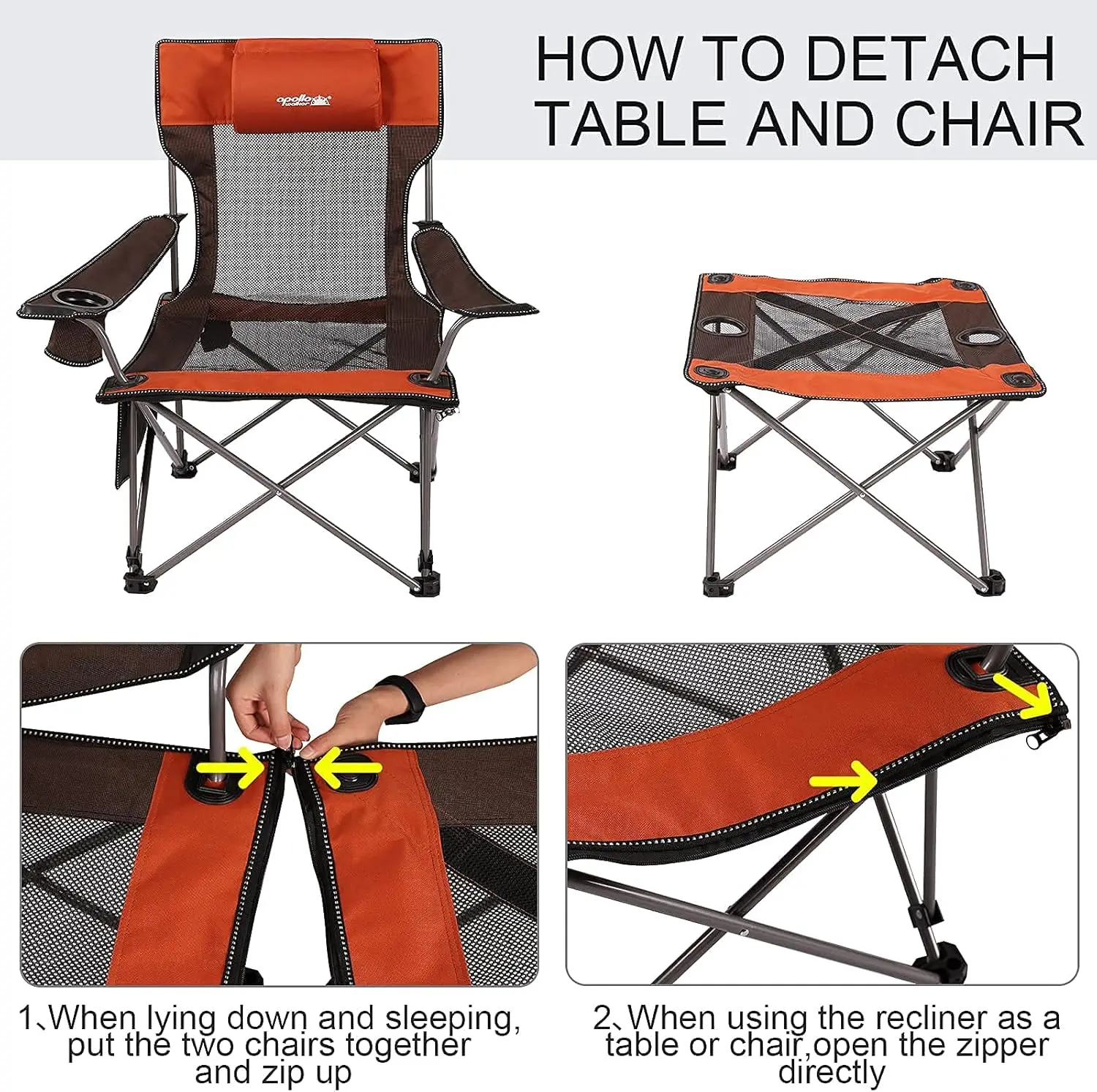 HOW TO DETACH TABLE AND CHAIR

apollo walker

1、When lying down and sleeping, put the two chairs together and zip up

2、When using the recliner as a table or chair,open the zipper directly