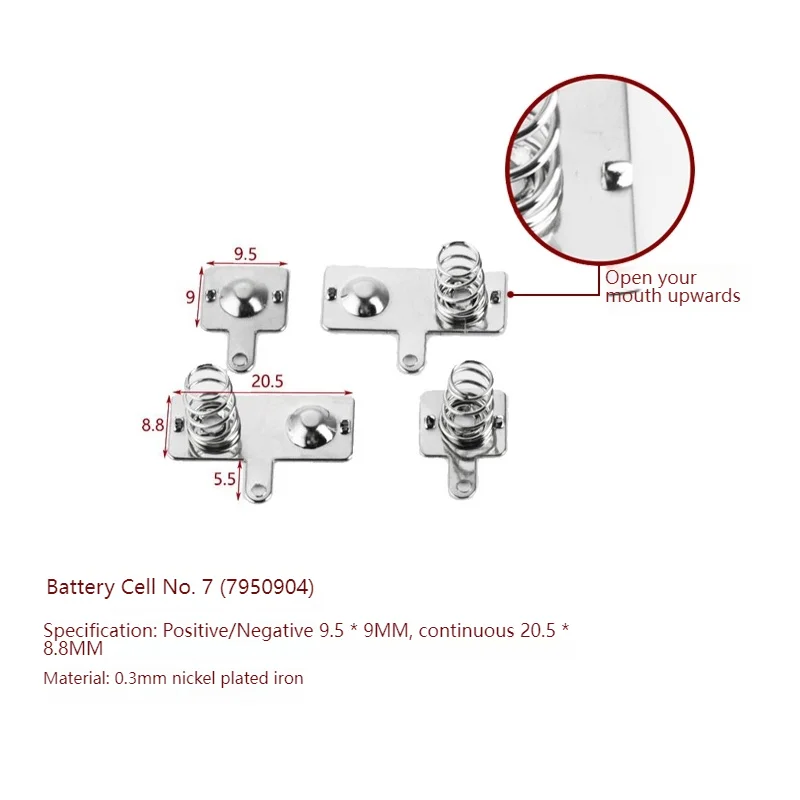 9.5

9

Open your mouth upwards

20.5

8.8

5.5

Battery Cell No. 7 (7950904)

Specification: Positive/Negative 9.5 * 9MM, continuous 20.5 * 8.8MM

Material: 0.3mm nickel plated iron