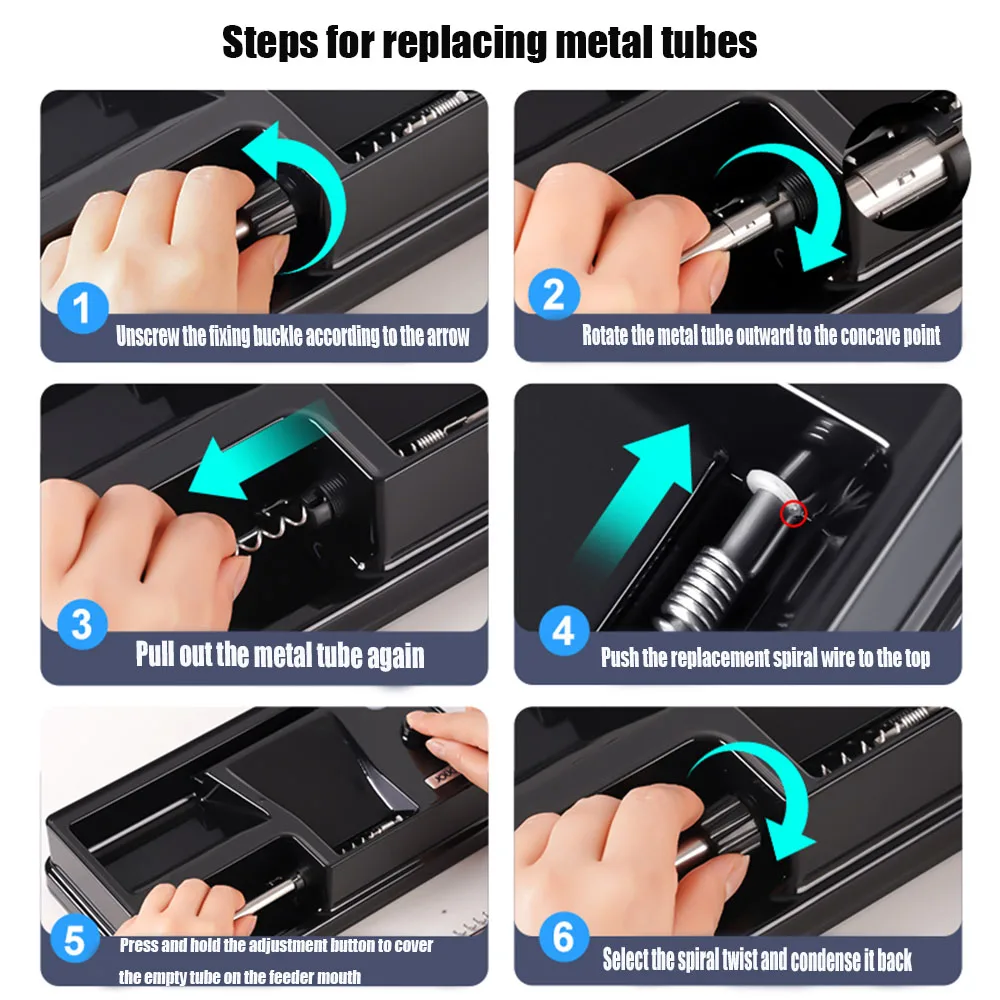 Steps for replacing metal tubes

1 Unscrew the fixing buckle according to the arrow

2 Rotate the metal tube outward to the concave point

3 Pull out the metal tube again

4 Push the replacement spiral wire to the top

5 Press and hold the adjustment button to cover the empty tube on the feeder mouth

6 Select the spiral twist and condense it back