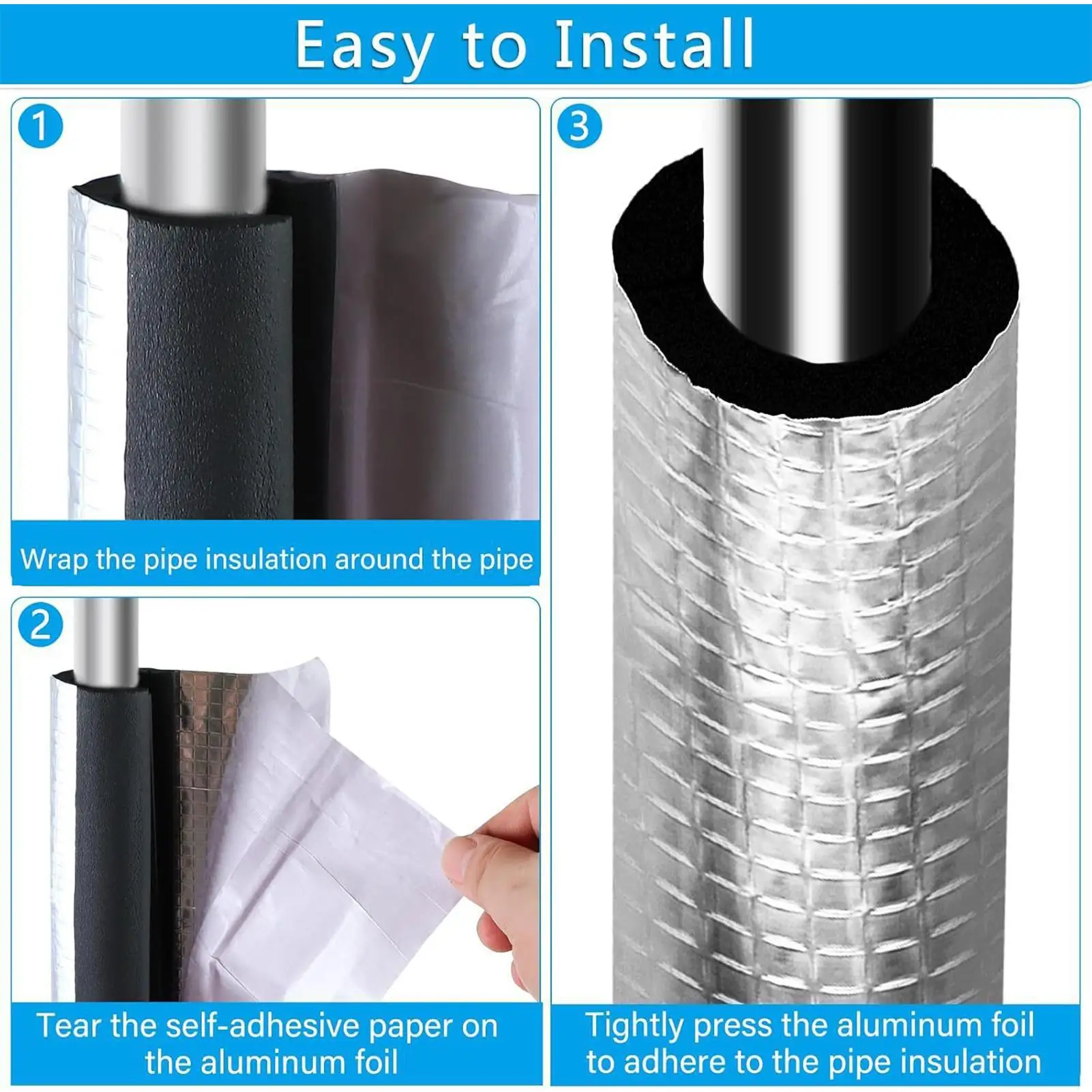 Easy to Install

1

Wrap the pipe insulation around the pipe

2

Tear the self-adhesive paper on the aluminum foil

3

Tightly press the aluminum foil to adhere to the pipe insulation