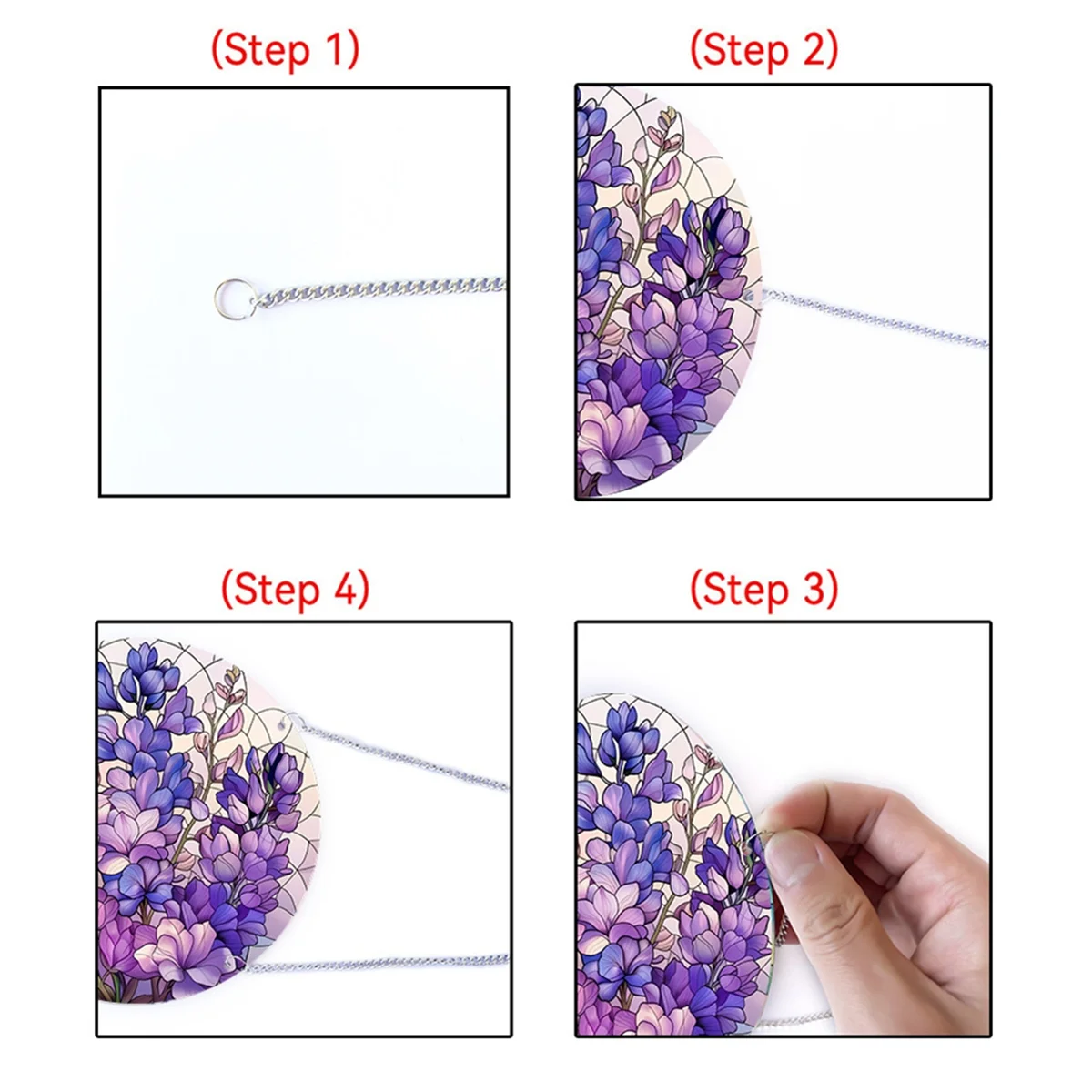 (Step 1)

(Step 2)

(Step 4)

(Step 3)