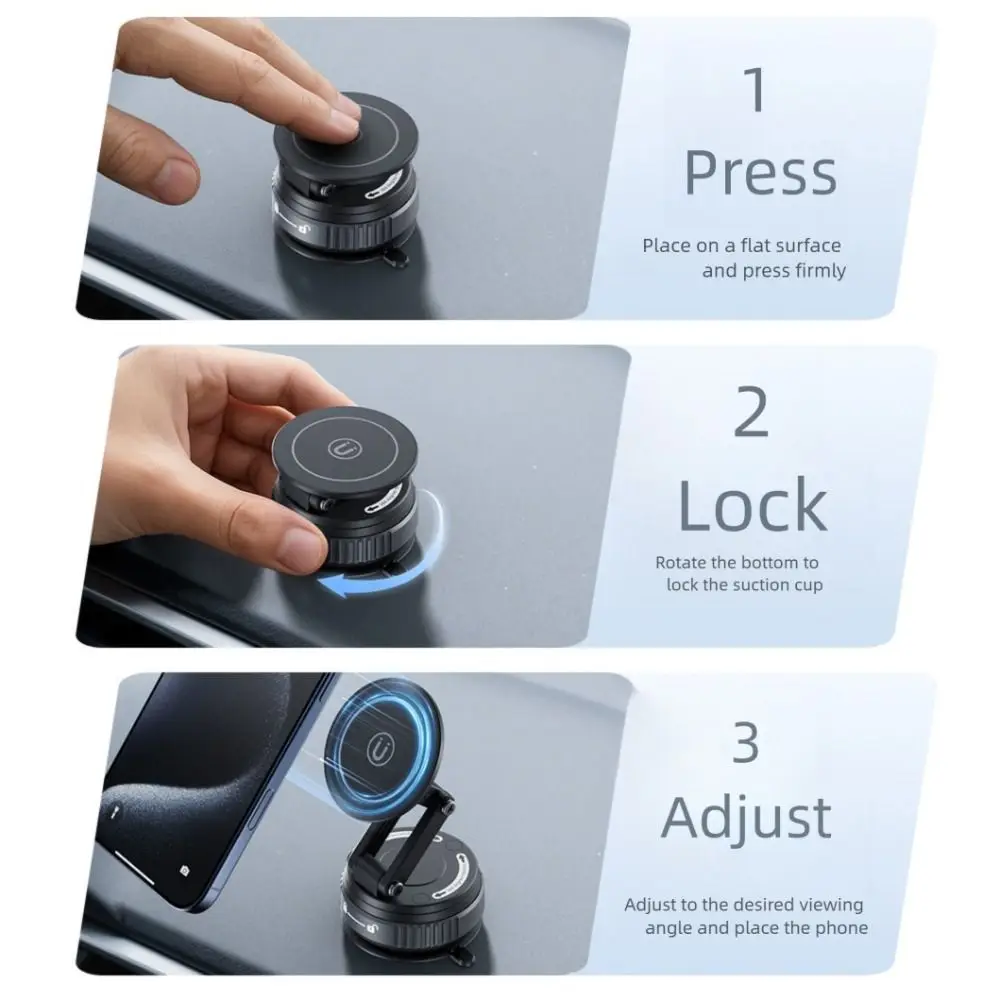 1
Press
Place on a flat surface and press firmly

2
Lock
Rotate the bottom to lock the suction cup

3
Adjust
Adjust to the desired viewing angle and place the phone