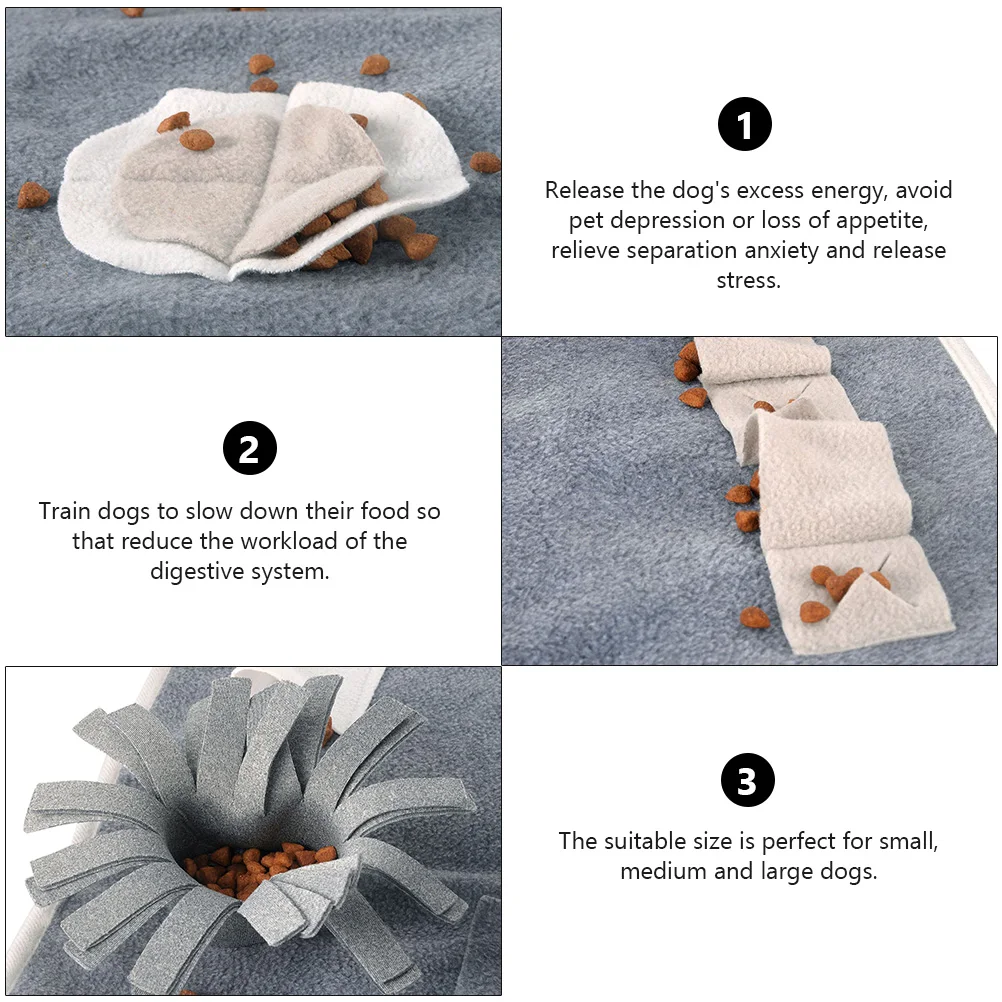 1

Release the dog's excess energy, avoid pet depression or loss of appetite, relieve separation anxiety and release stress.

2

Train dogs to slow down their food so that reduce the workload of the digestive system.

3

The suitable size is perfect for small, medium and large dogs.