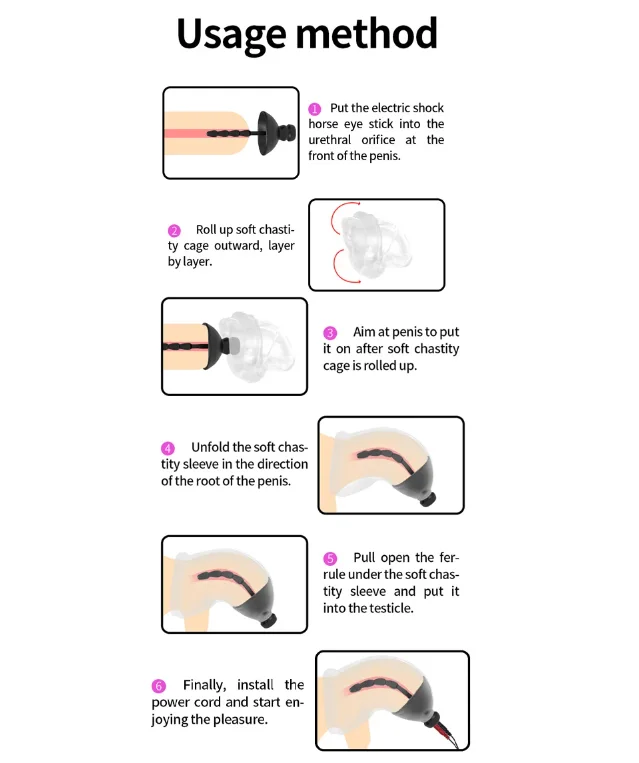 Usage method

1 Put the electric shock horse eye stick into the urethral orifice at the front of the penis.

2 Roll up soft chastity cage outward, layer by layer.

3 Aim at penis to put it on after soft chastity cage is rolled up.

4 Unfold the soft chastity sleeve in the direction of the root of the penis.

5 Pull open the ferrule under the soft chastity sleeve and put it into the testicle.

6 Finally, install the power cord and start enjoying the pleasure.