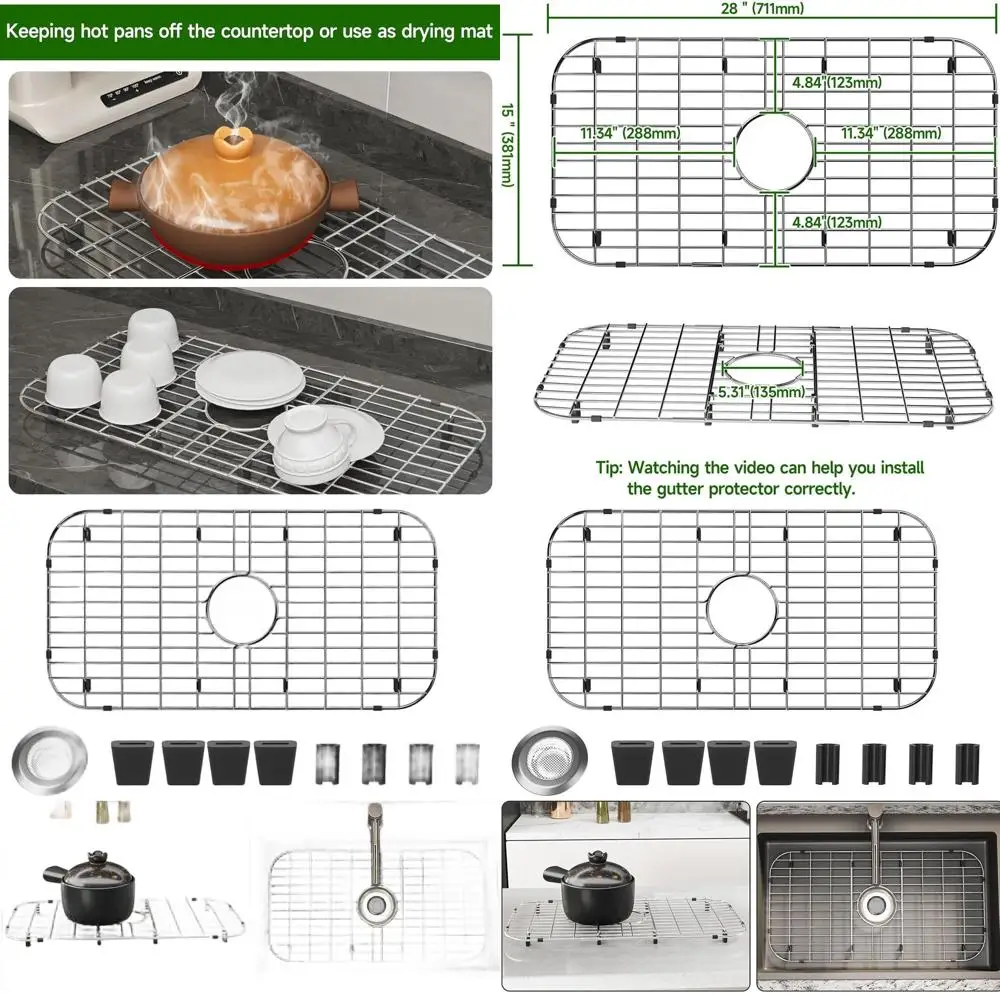 Keeping hot pans off the countertop or use as drying mat

28 " (711mm)

15 " (381mm)

4.84"(123mm)

11.34" (288mm)

11.34" (288mm)

4.84"(123mm)

5.31"(135mm)

Tip: Watching the video can help you install the gutter protector correctly.