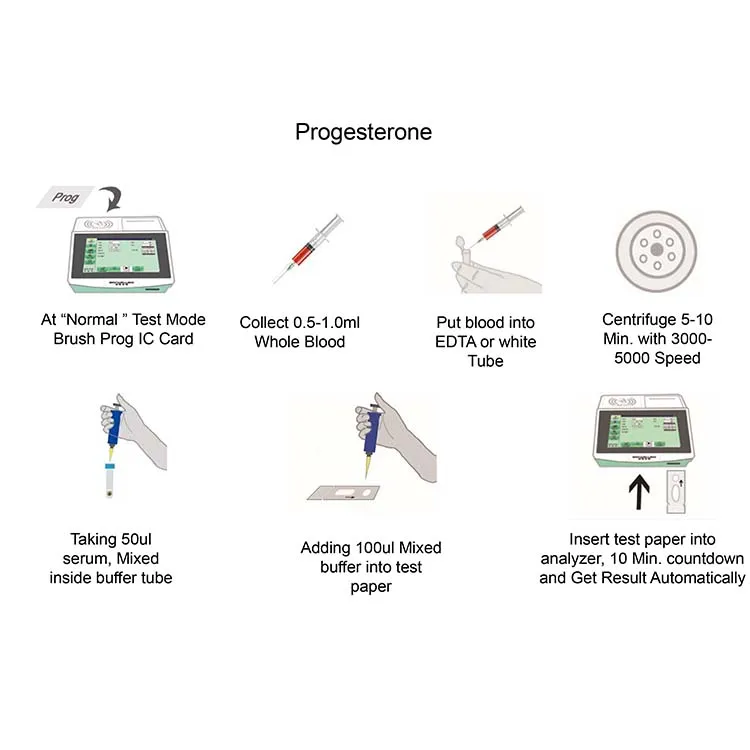 Progesterone

Prog

At “Normal ” Test Mode Brush Prog IC Card

Collect 0.5-1.0ml Whole Blood

Put blood into EDTA or white Tube

Centrifuge 5-10 Min. with 3000-5000 Speed

Taking 50ul serum, Mixed inside buffer tube

Adding 100ul Mixed buffer into test paper

Insert test paper into analyzer, 10 Min. countdown and Get Result Automatically