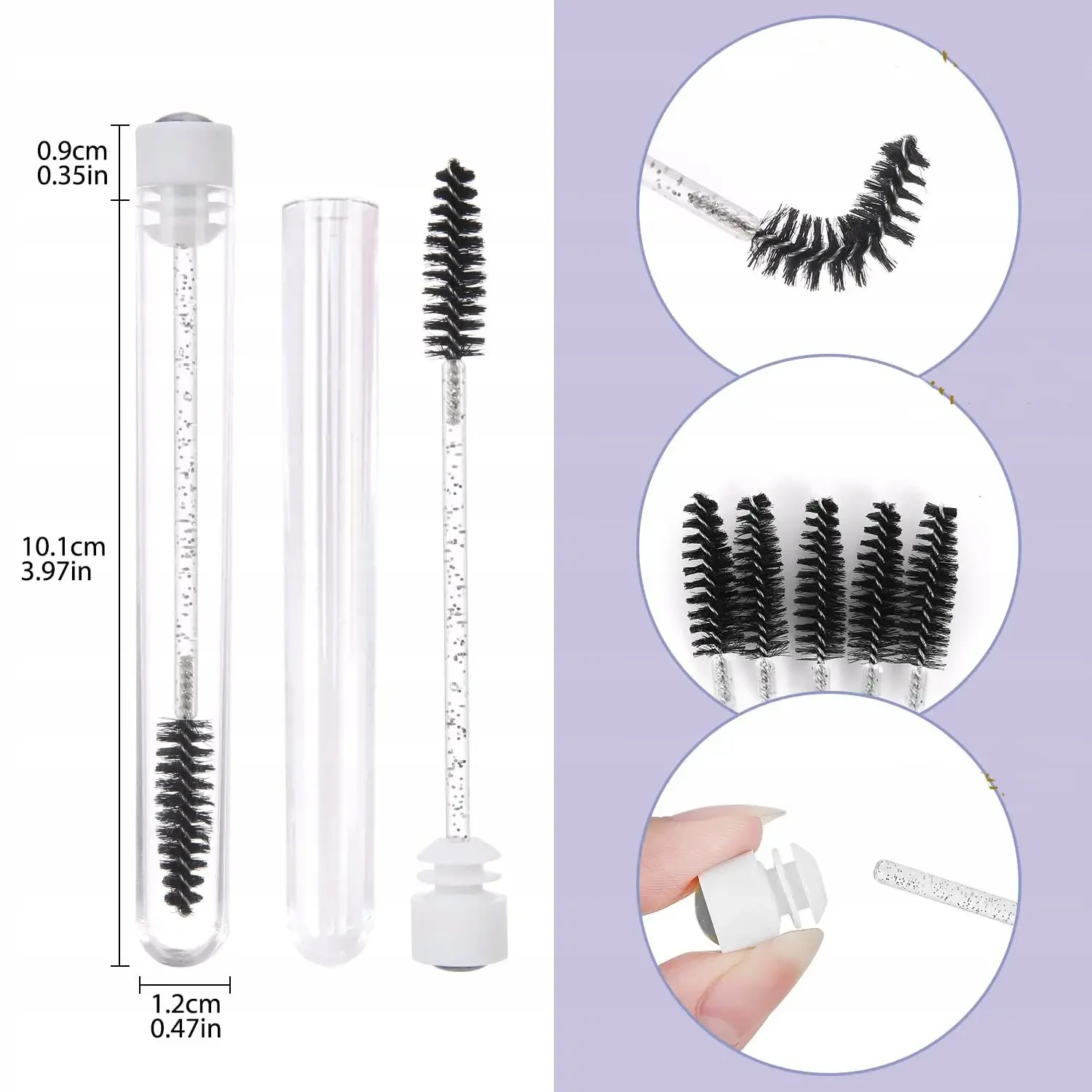 0.9cm
0.35in

10.1cm
3.97in

1.2cm
0.47in