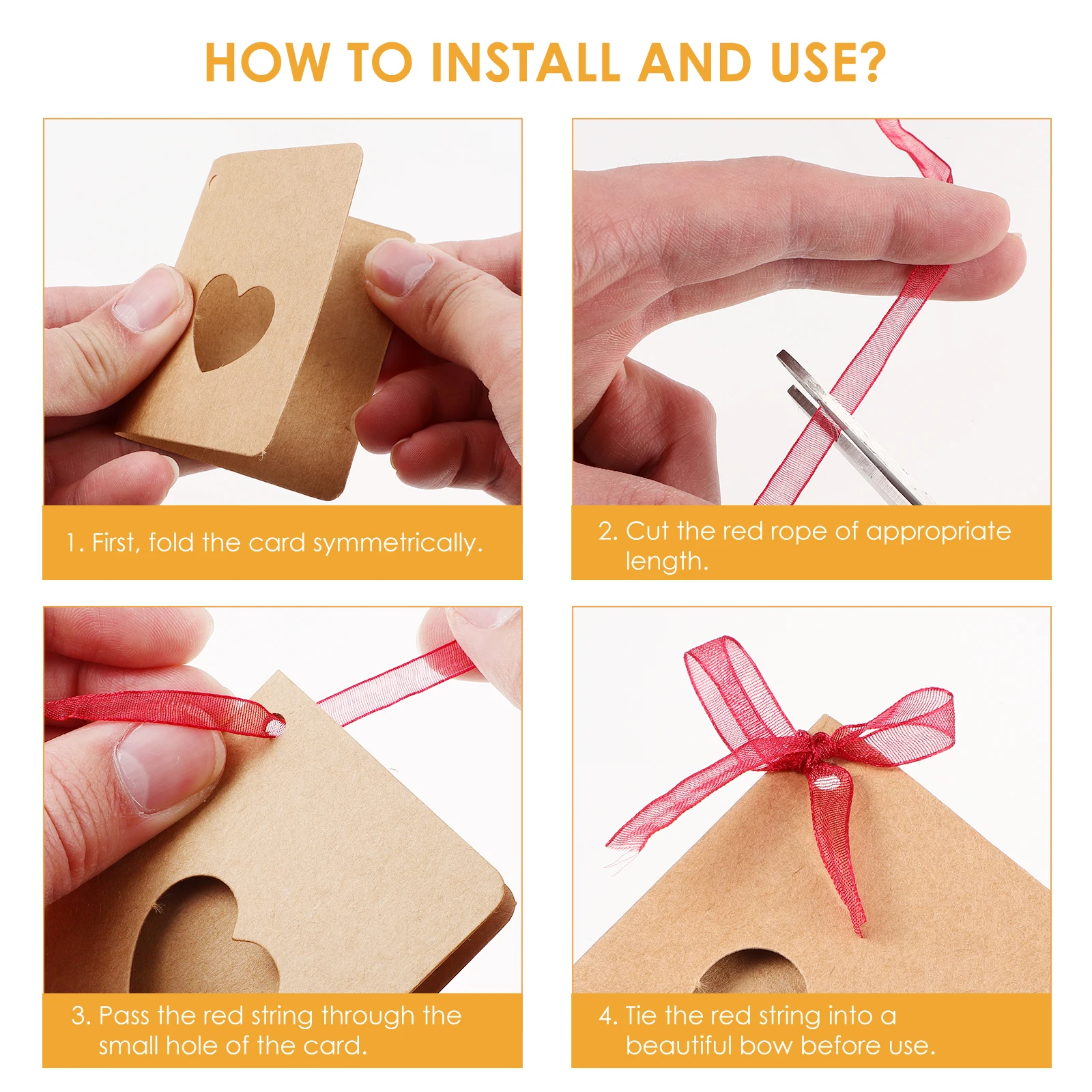 HOW TO INSTALL AND USE?

1. First, fold the card symmetrically.

2. Cut the red rope of appropriate length.

3. Pass the red string through the small hole of the card.

4. Tie the red string into a beautiful bow before use.