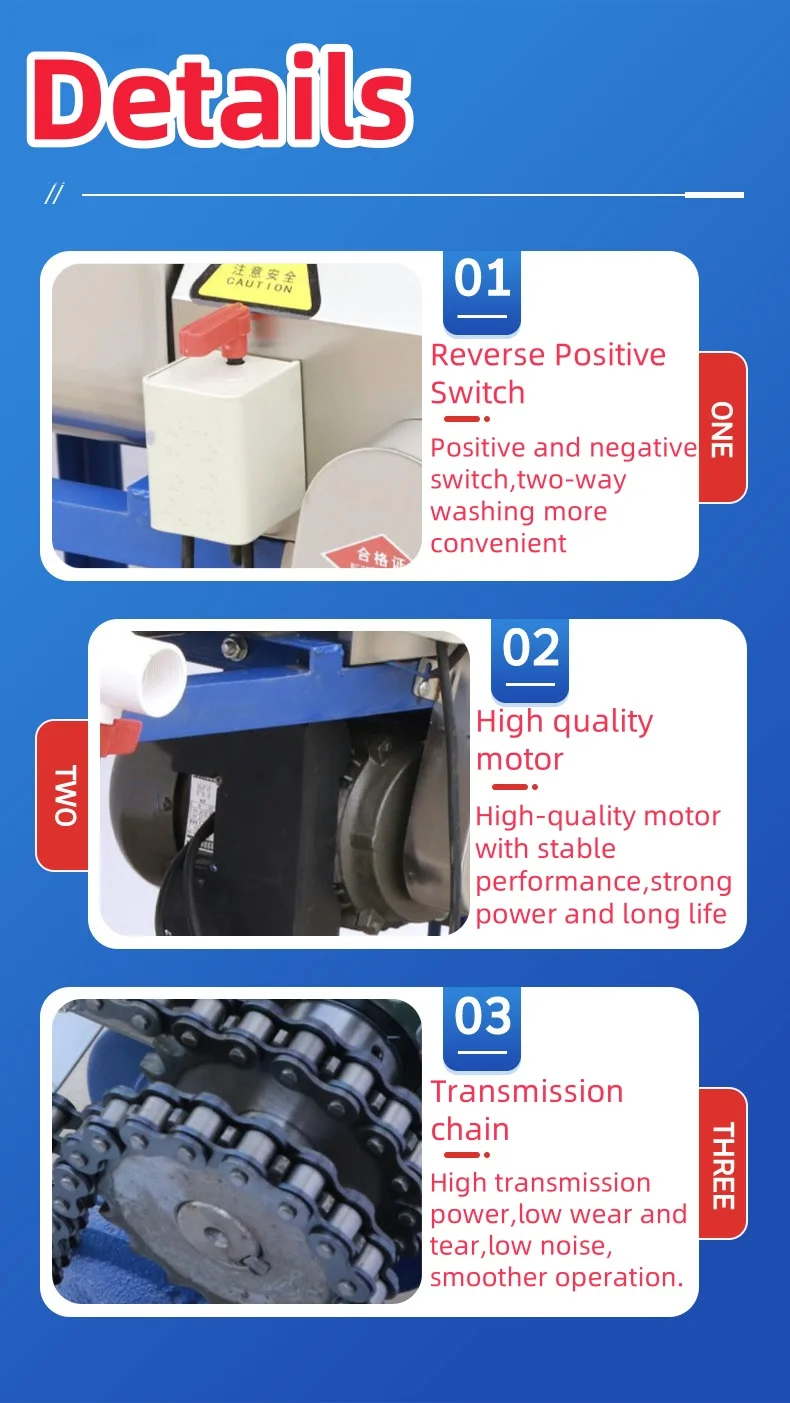 Details

//

注意安全
CAUTION

合格证

01

Reverse Positive Switch

Positive and negative switch,two-way washing more convenient

ONE

02

High quality motor

High-quality motor with stable performance,strong power and long life

TWO

03

Transmission chain

High transmission power,low wear and tear,low noise, smoother operation.

THREE