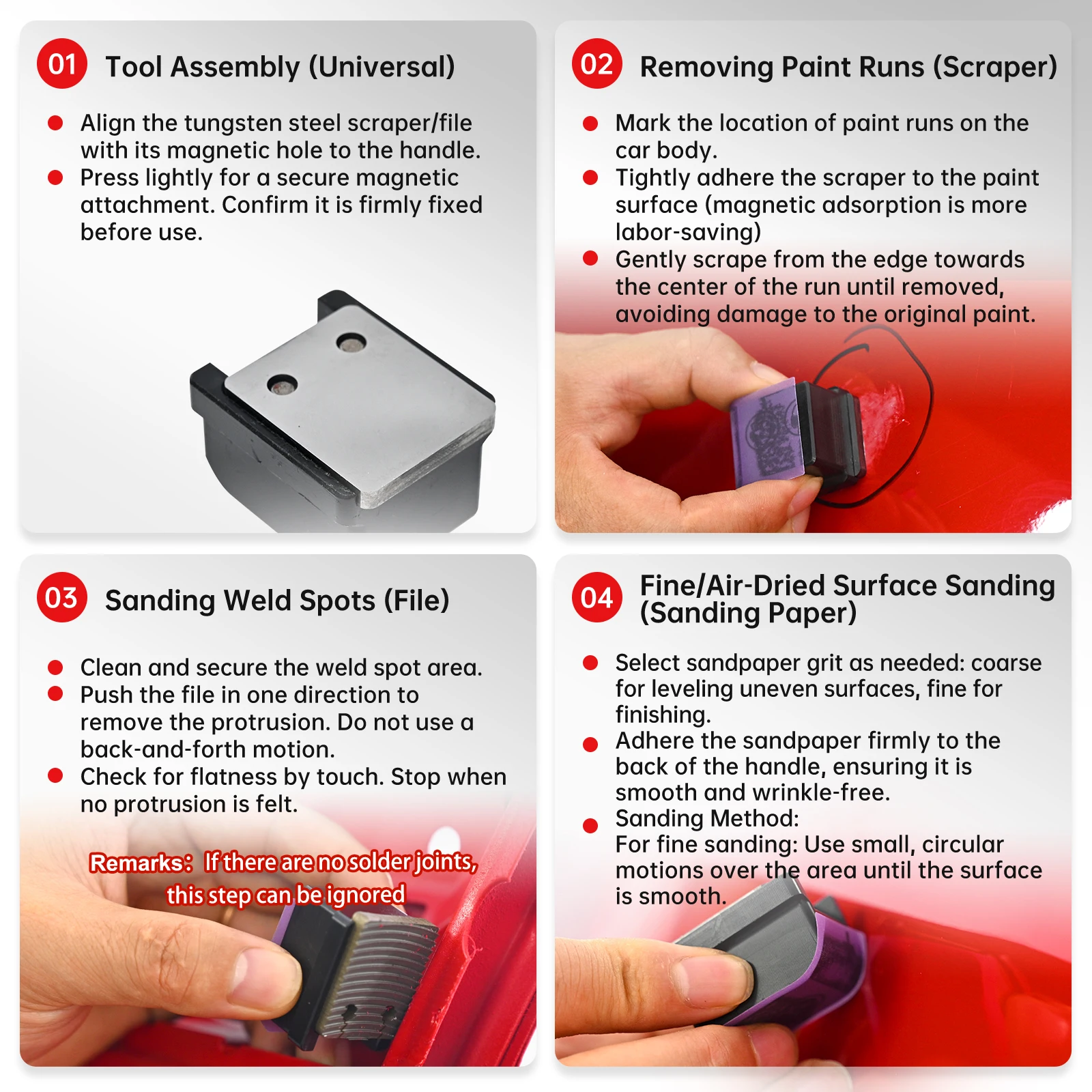 01 Tool Assembly (Universal)

● Align the tungsten steel scraper/file with its magnetic hole to the handle.
● Press lightly for a secure magnetic attachment. Confirm it is firmly fixed before use.

02 Removing Paint Runs (Scraper)

● Mark the location of paint runs on the car body.
● Tightly adhere the scraper to the paint surface (magnetic adsorption is more labor-saving)
● Gently scrape from the edge towards the center of the run until removed, avoiding damage to the original paint.

03 Sanding Weld Spots (File)

● Clean and secure the weld spot area.
● Push the file in one direction to remove the protrusion. Do not use a back-and-forth motion.
● Check for flatness by touch. Stop when no protrusion is felt.

Remarks: If there are no solder joints, this step can be ignored

04 Fine/Air-Dried Surface Sanding (Sanding Paper)

● Select sandpaper grit as needed: coarse for leveling uneven surfaces, fine for finishing.
● Adhere the sandpaper firmly to the back of the handle, ensuring it is smooth and wrinkle-free.
● Sanding Method:
For fine sanding: Use small, circular motions over the area until the surface is smooth.