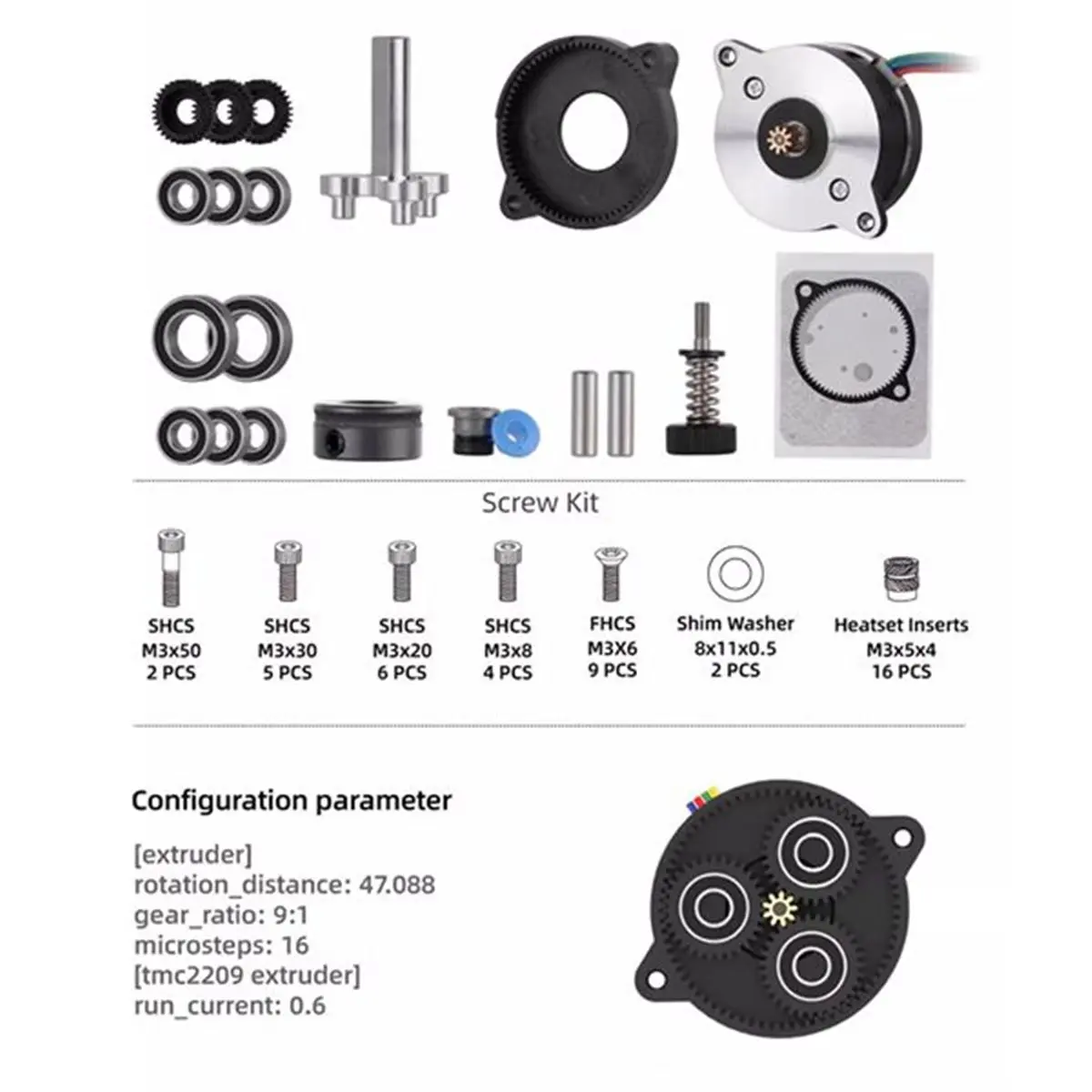 Screw Kit

SHCS
M3x50
2 PCS

SHCS
M3x30
5 PCS

SHCS
M3x20
6 PCS

SHCS
M3x8
4 PCS

FHCS
M3X6
9 PCS

Shim Washer
8x11x0.5
2 PCS

Heatset Inserts
M3x5x4
16 PCS

Configuration parameter

[extruder]
rotation_distance: 47.088
gear_ratio: 9:1
microsteps: 16
[tmc2209 extruder]
run_current: 0.6