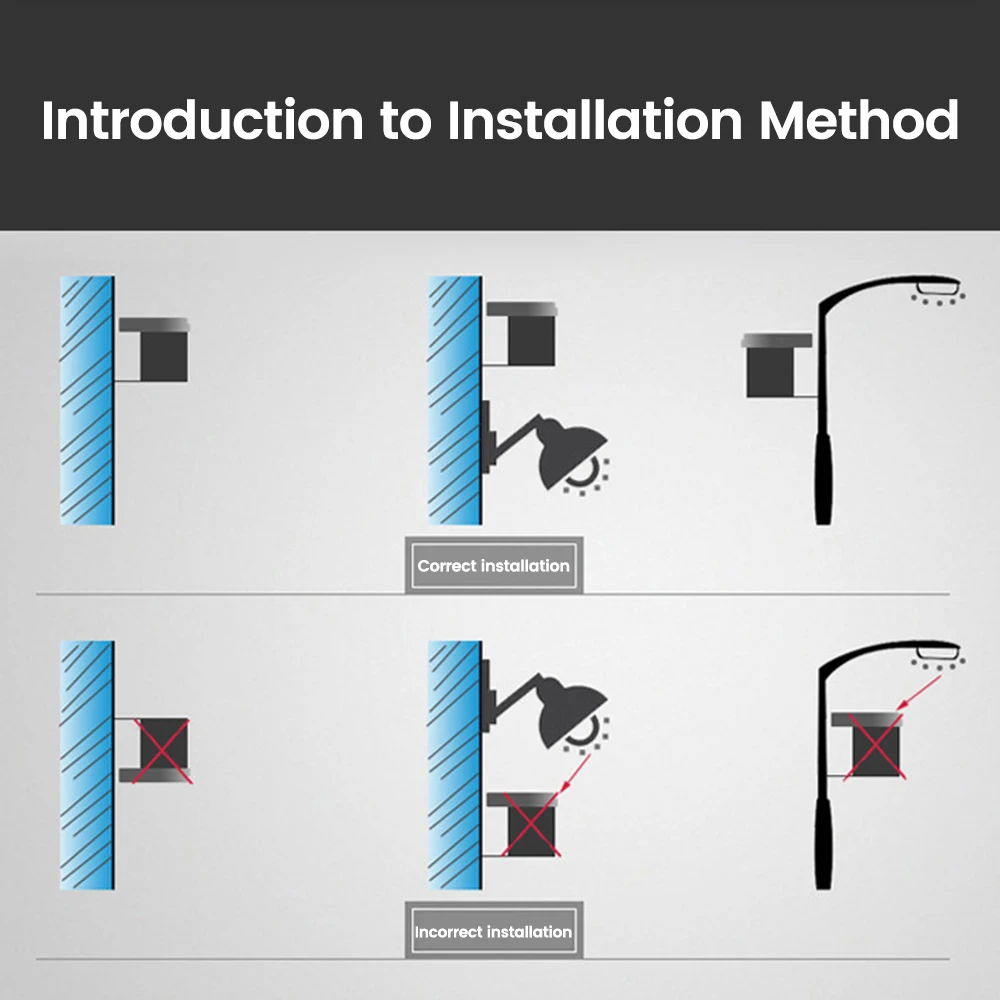 Introduction to Installation Method

Correct installation

Incorrect installation