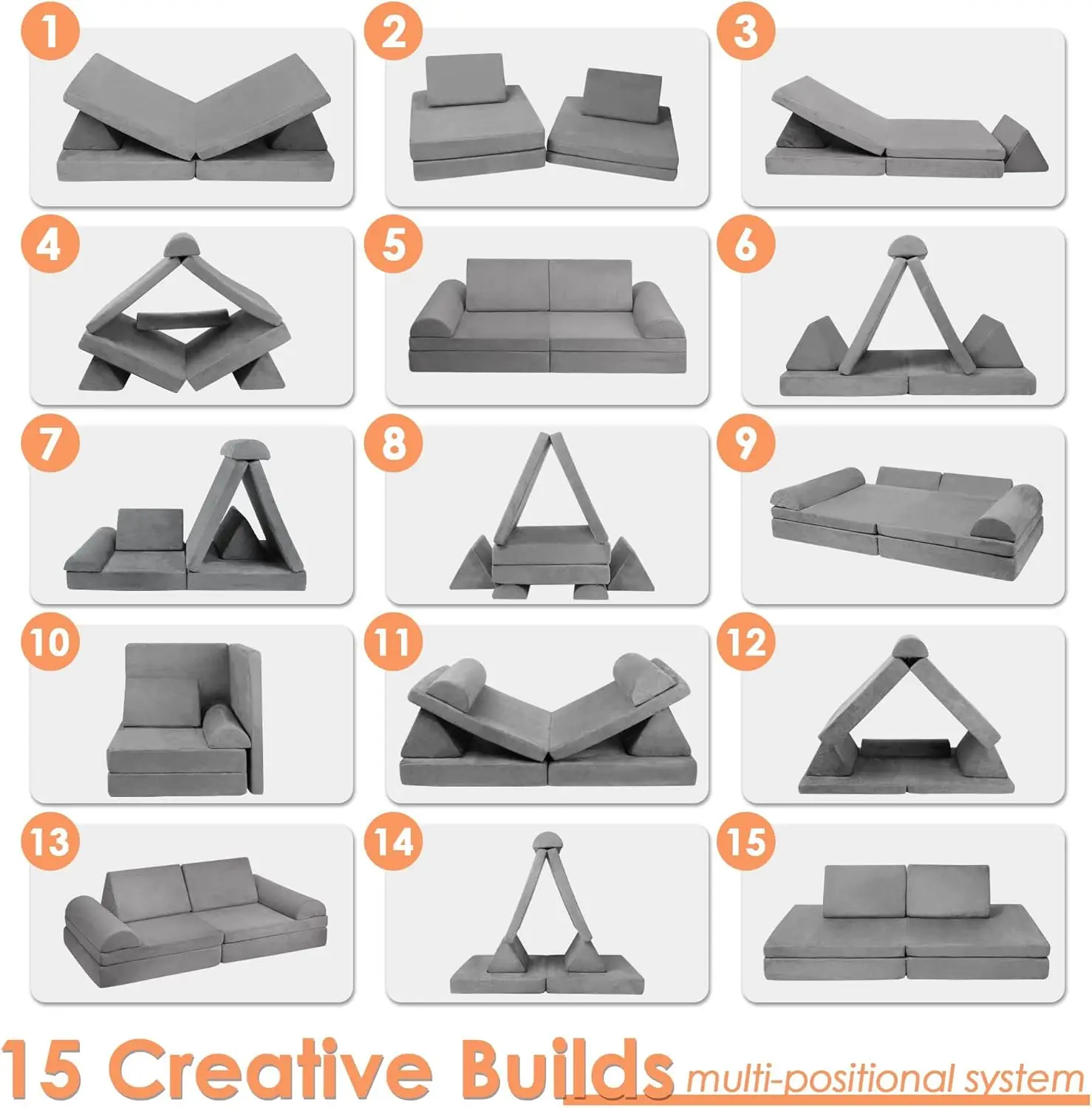 1
2
3
4
5
6
7
8
9
10
11
12
13
14
15

15 Creative Builds multi-positional system