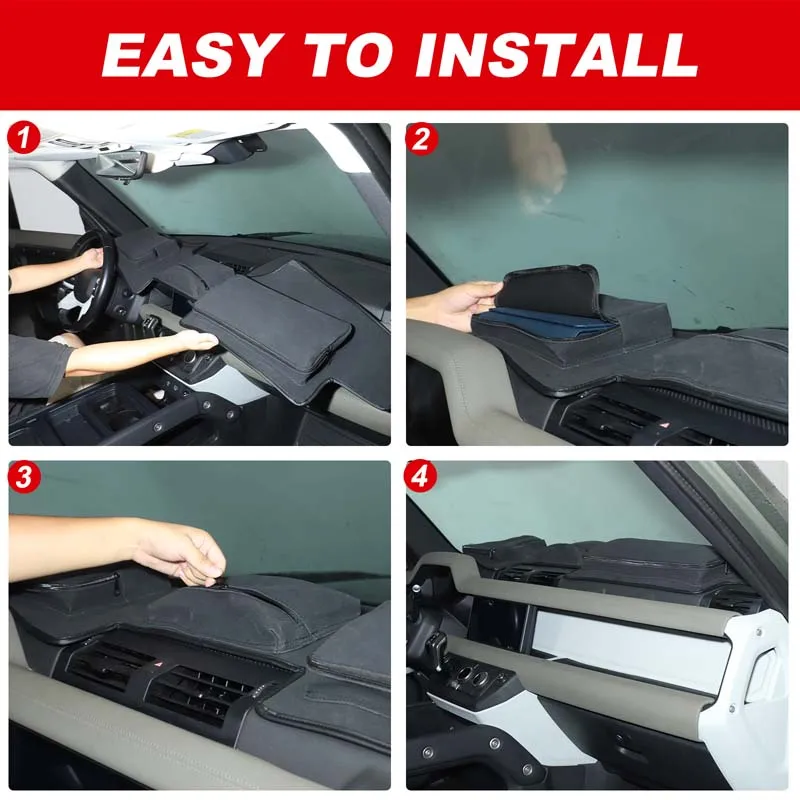 EASY TO INSTALL

1

2

3

4