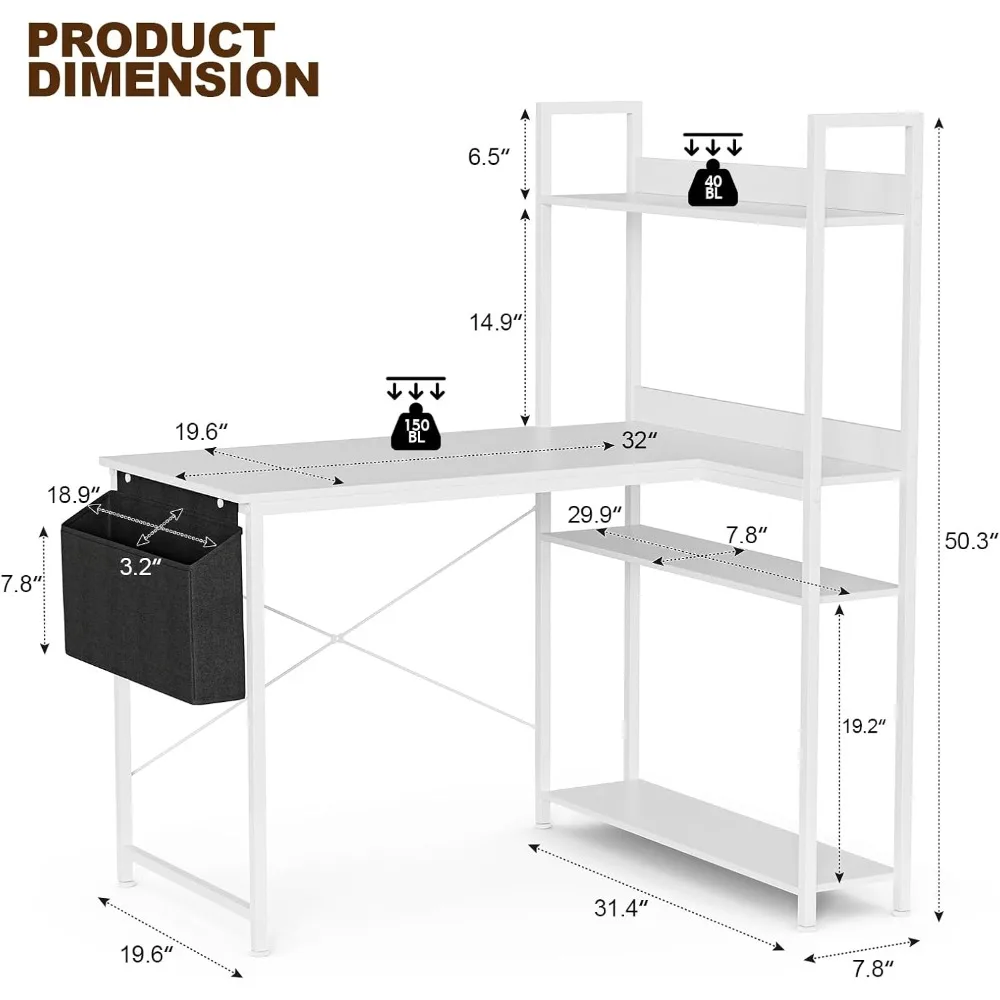 PRODUCT
DIMENSION

6.5″
40 BL
14.9″
150 BL
19.6″
32″
18.9″
3.2″
7.8″
29.9″
7.8″
50.3″
19.2″
31.4″
19.6″
7.8″